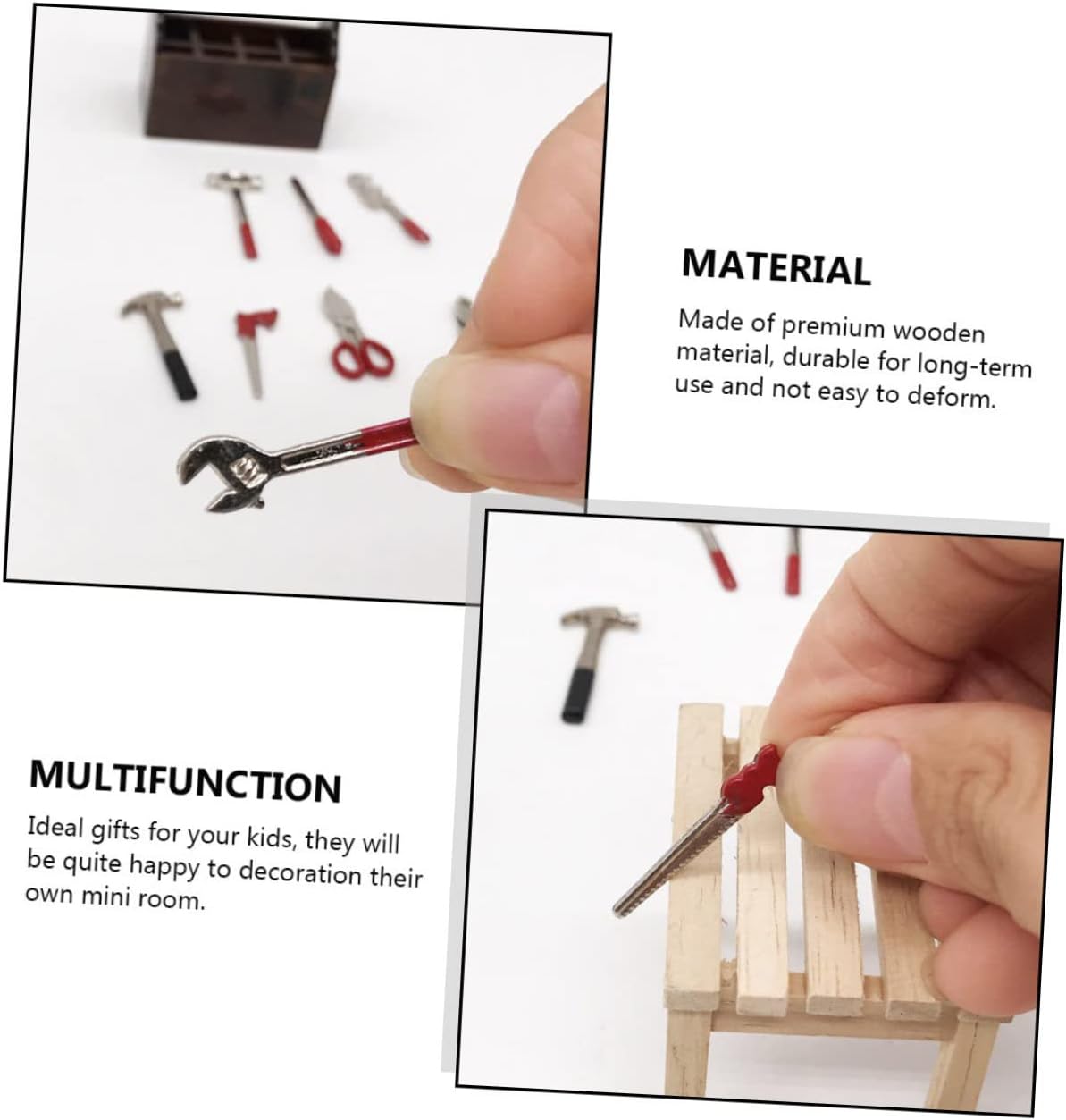 MATERIAL

Made of premium wooden material, durable for long-term use and not easy to deform.

MULTIFUNCTION

Ideal gifts for your kids, they will be quite happy to decoration their own mini room.