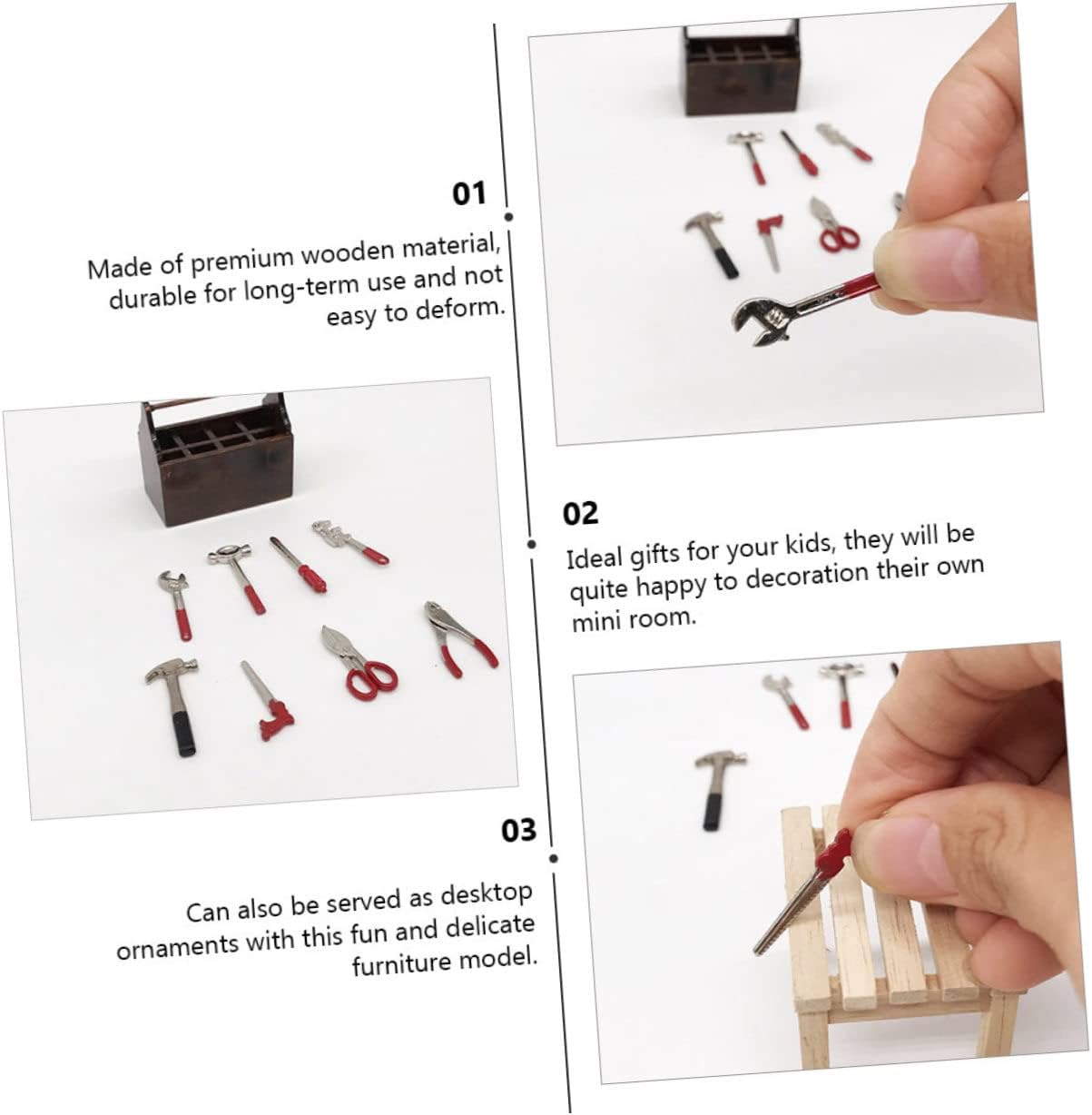 01

Made of premium wooden material, durable for long-term use and not easy to deform.

02

Ideal gifts for your kids, they will be quite happy to decoration their own mini room.

03

Can also be served as desktop ornaments with this fun and delicate furniture model.