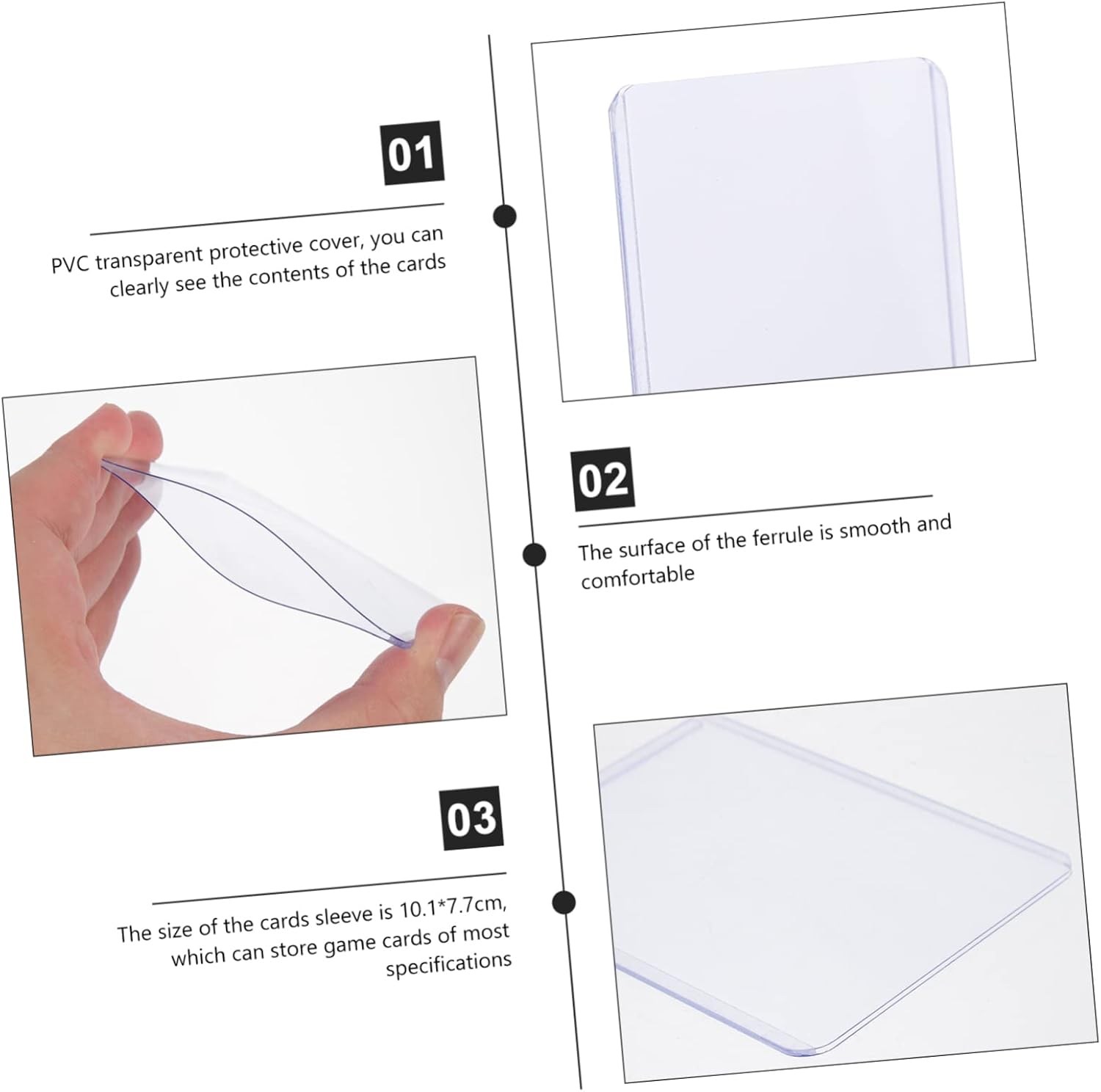 01

PVC transparent protective cover, you can clearly see the contents of the cards

02

The surface of the ferrule is smooth and comfortable

03

The size of the cards sleeve is 10.1*7.7cm, which can store game cards of most specifications