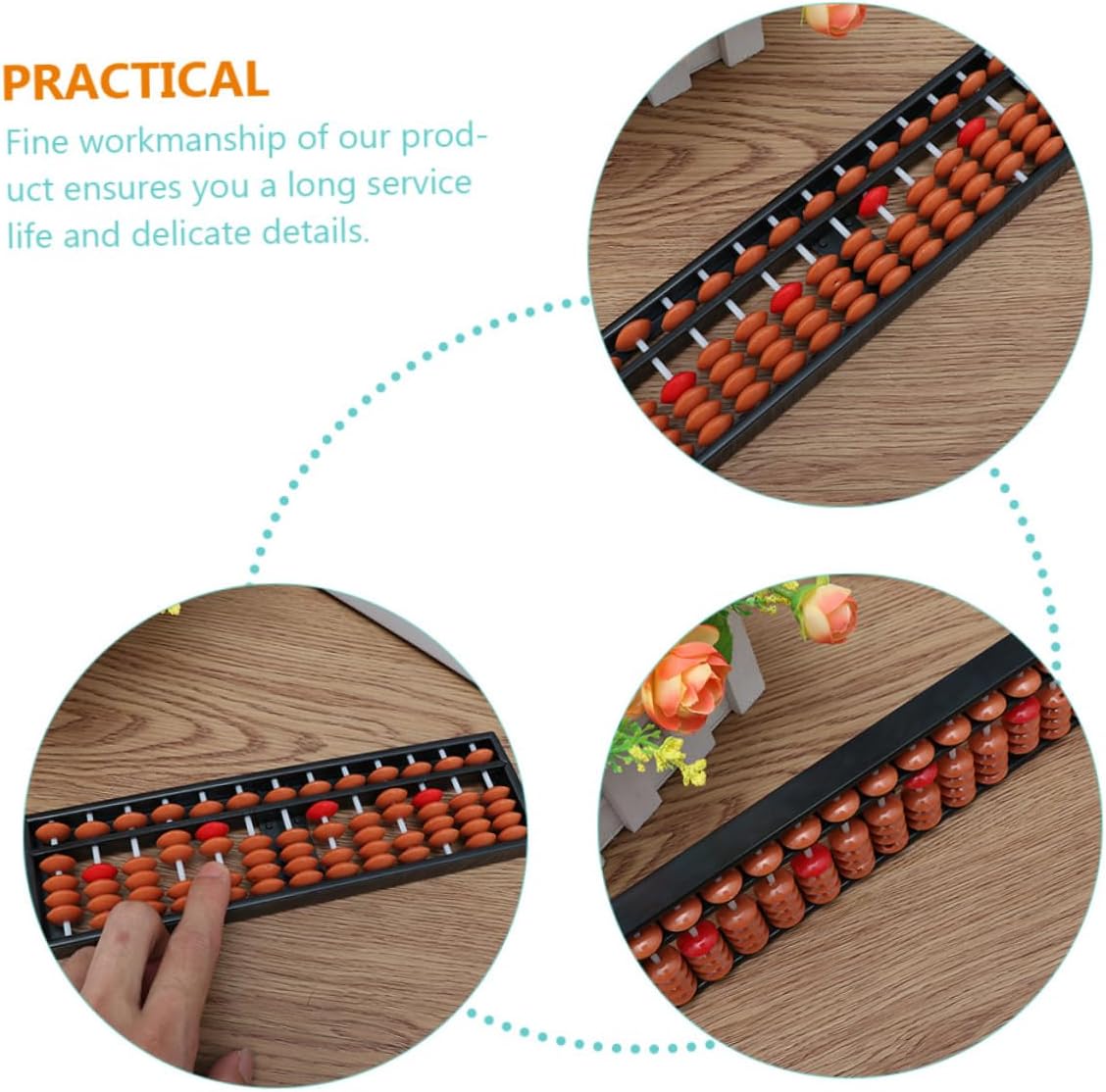 PRACTICAL

Fine workmanship of our product ensures you a long service life and delicate details.