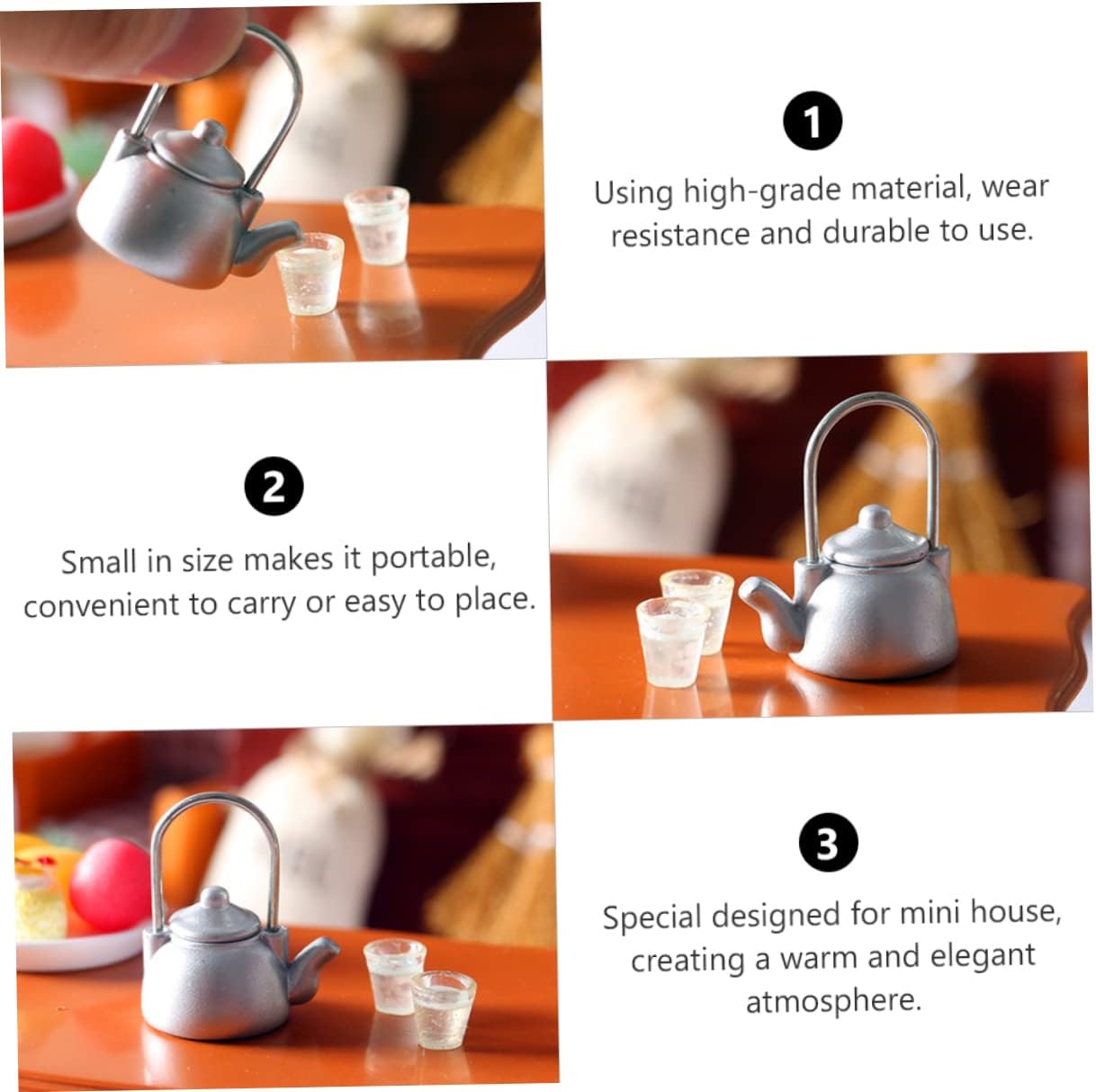 1

Using high-grade material, wear resistance and durable to use.

2

Small in size makes it portable, convenient to carry or easy to place.

3

Special designed for mini house, creating a warm and elegant atmosphere.