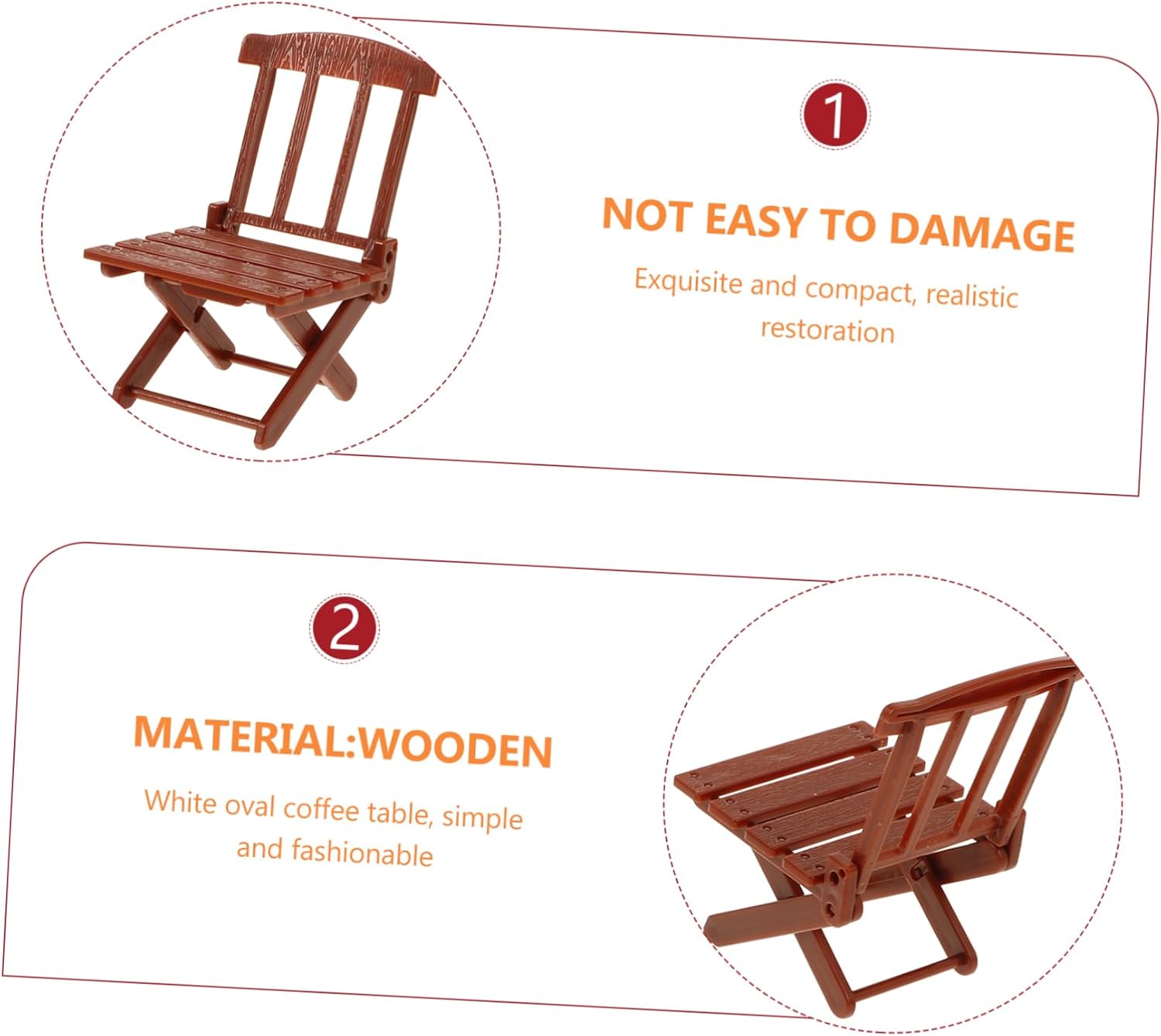 1

NOT EASY TO DAMAGE

Exquisite and compact, realistic restoration

2

MATERIAL:WOODEN

White oval coffee table, simple and fashionable