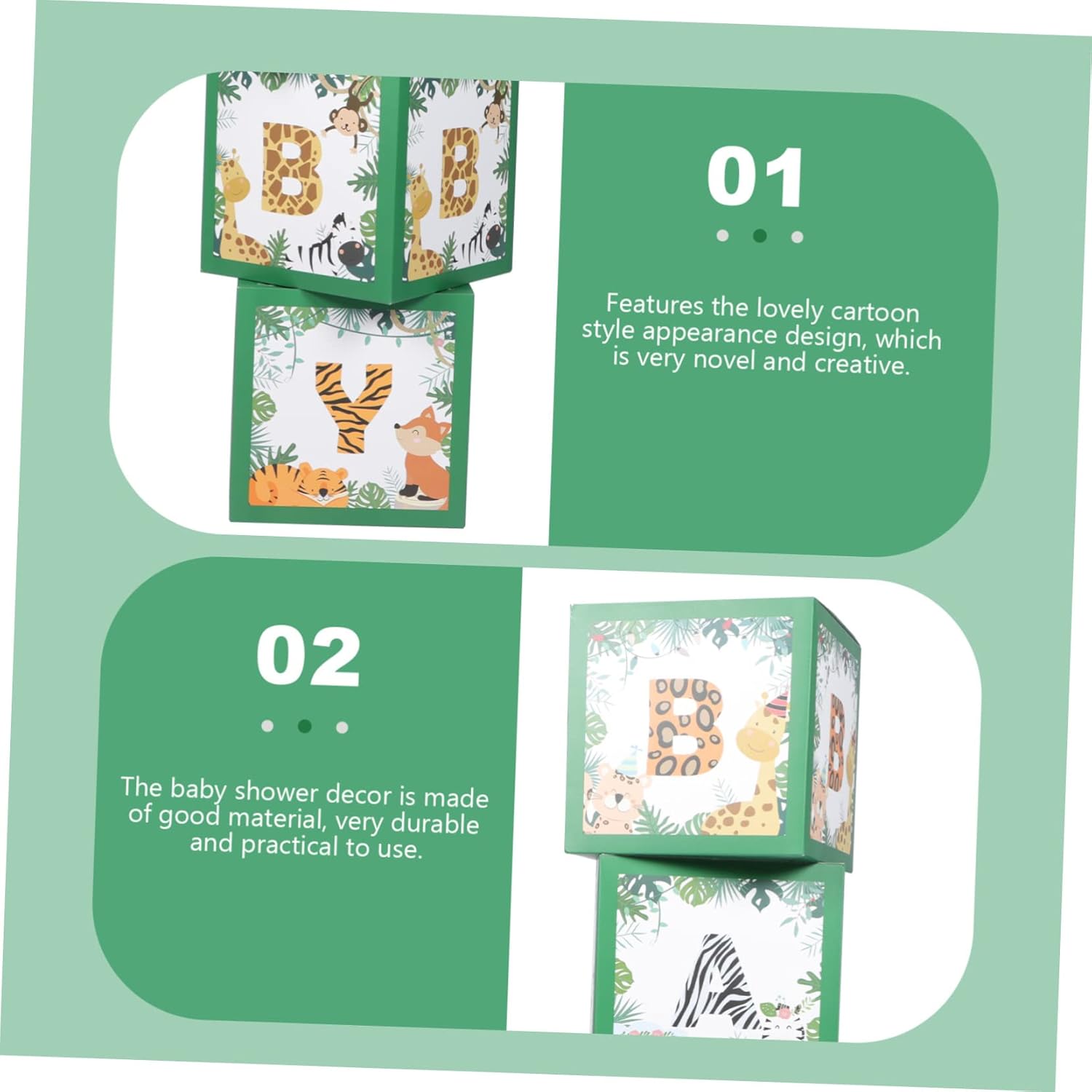 B B
Y

01

Features the lovely cartoon style appearance design, which is very novel and creative.

02

The baby shower decor is made of good material, very durable and practical to use.

B B
A