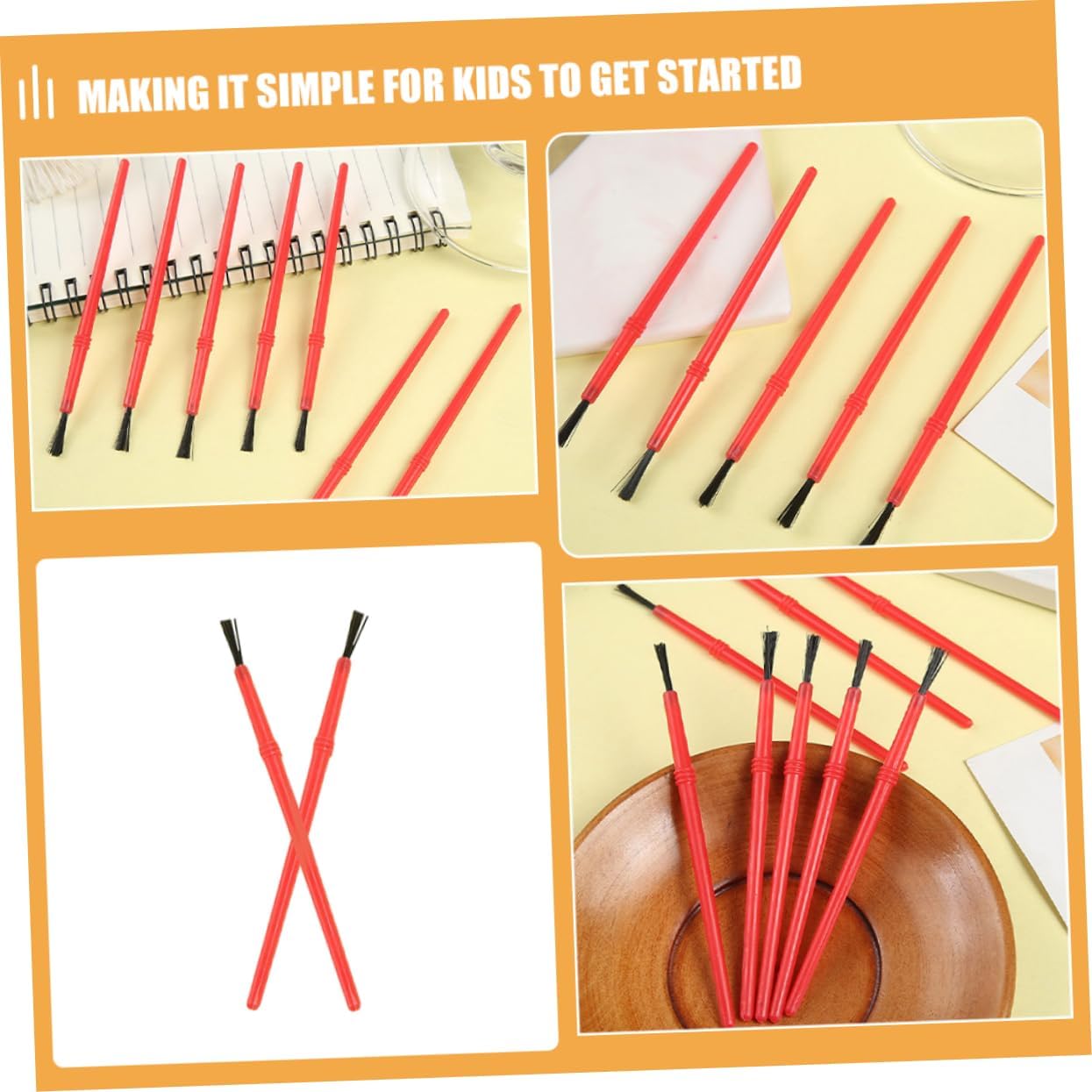 MAKING IT SIMPLE FOR KIDS TO GET STARTED