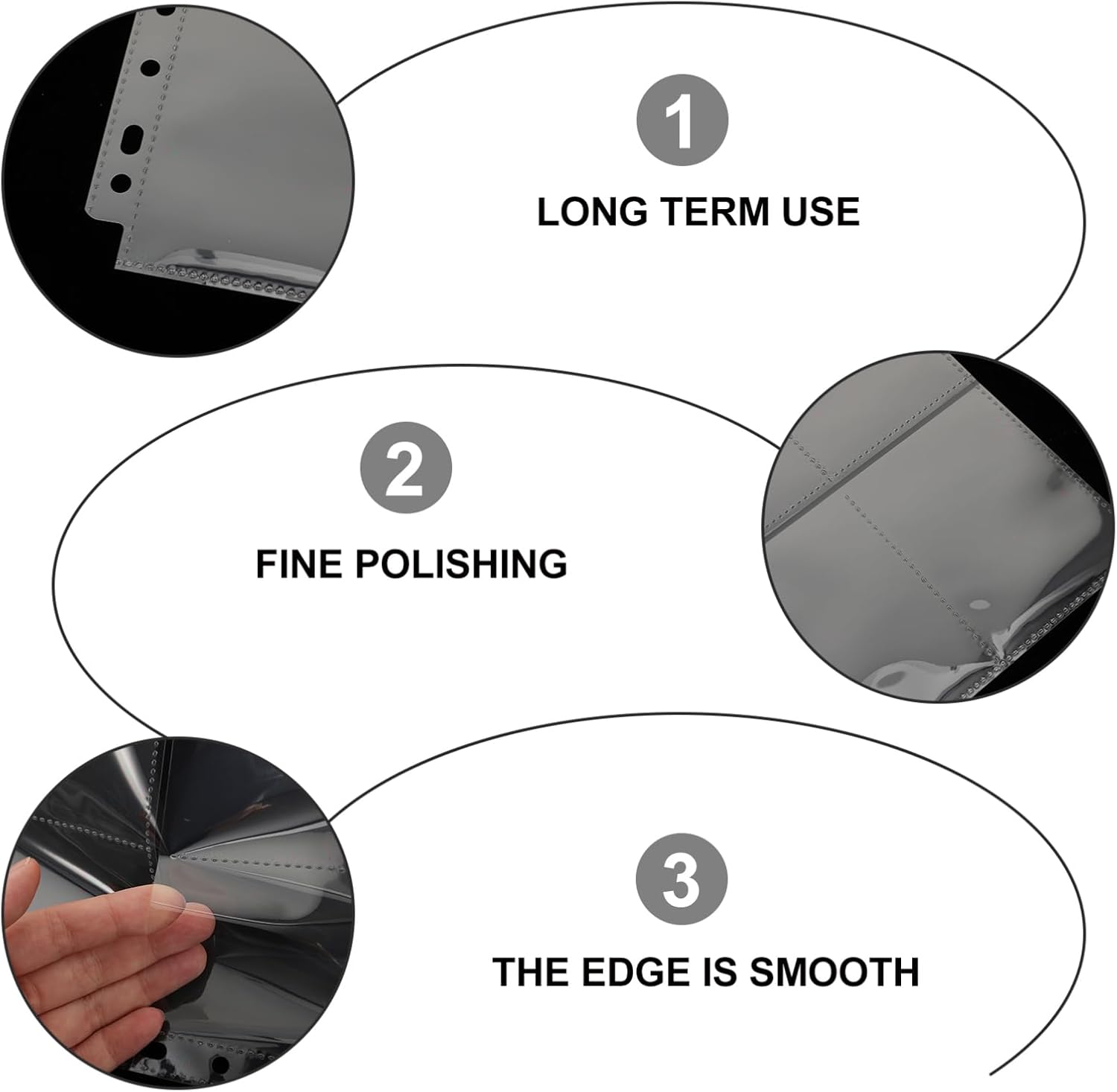 1

LONG TERM USE

2

FINE POLISHING

3

THE EDGE IS SMOOTH