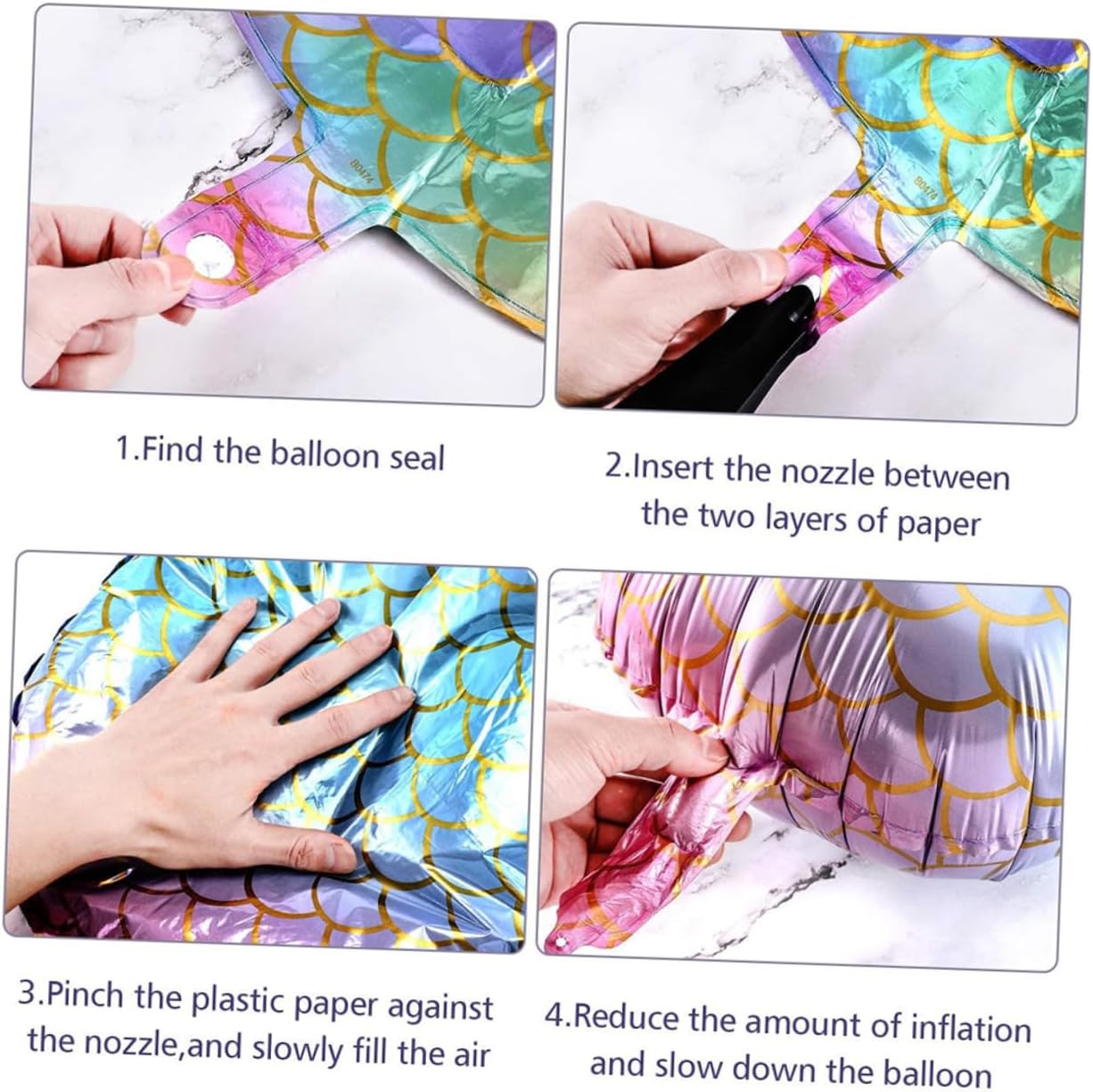 B0474

B0474

1.Find the balloon seal

2.Insert the nozzle between the two layers of paper

3.Pinch the plastic paper against the nozzle,and slowly fill the air

4.Reduce the amount of inflation and slow down the balloon