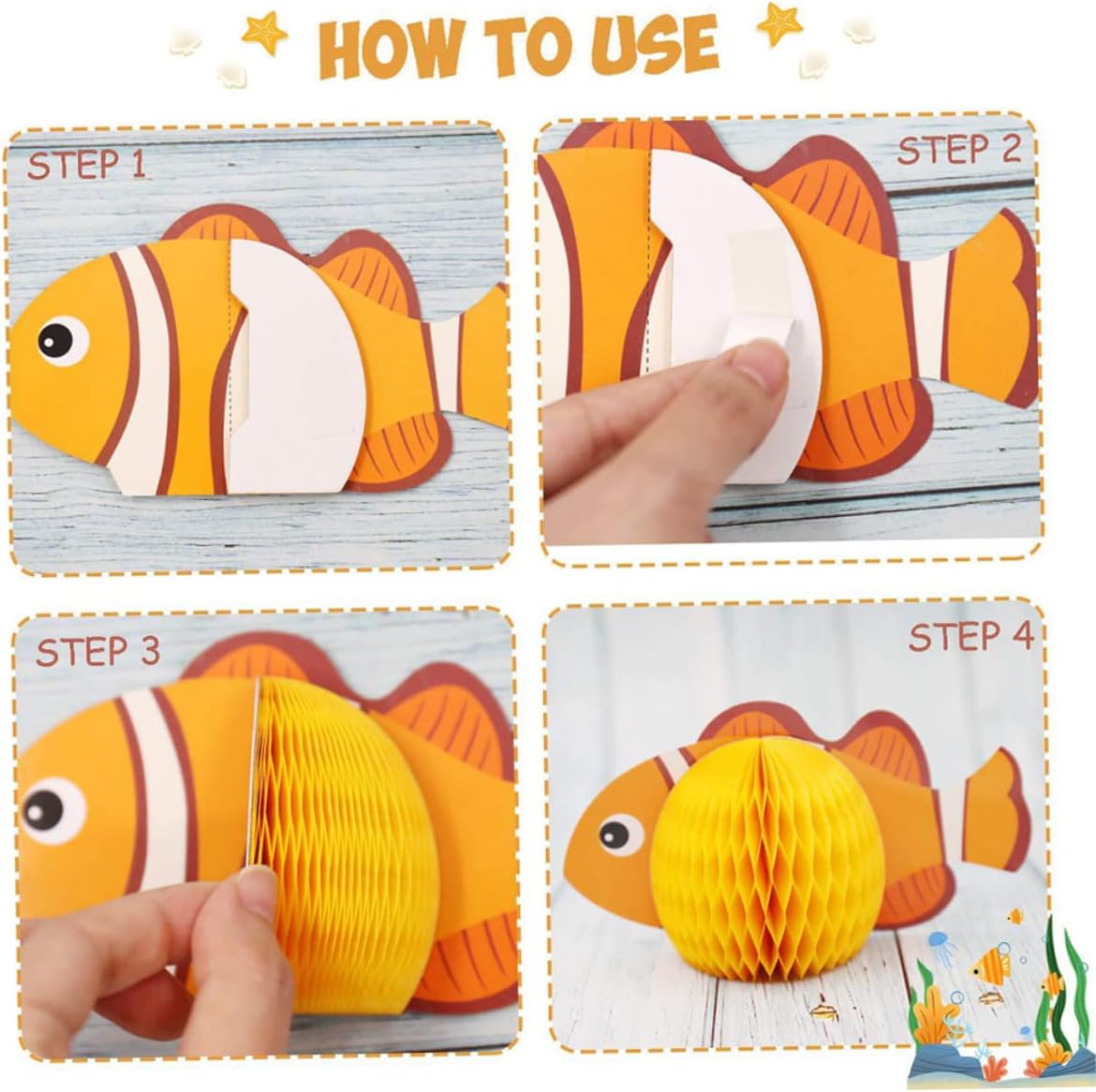 HOW TO USE

STEP 1

STEP 2

STEP 3

STEP 4