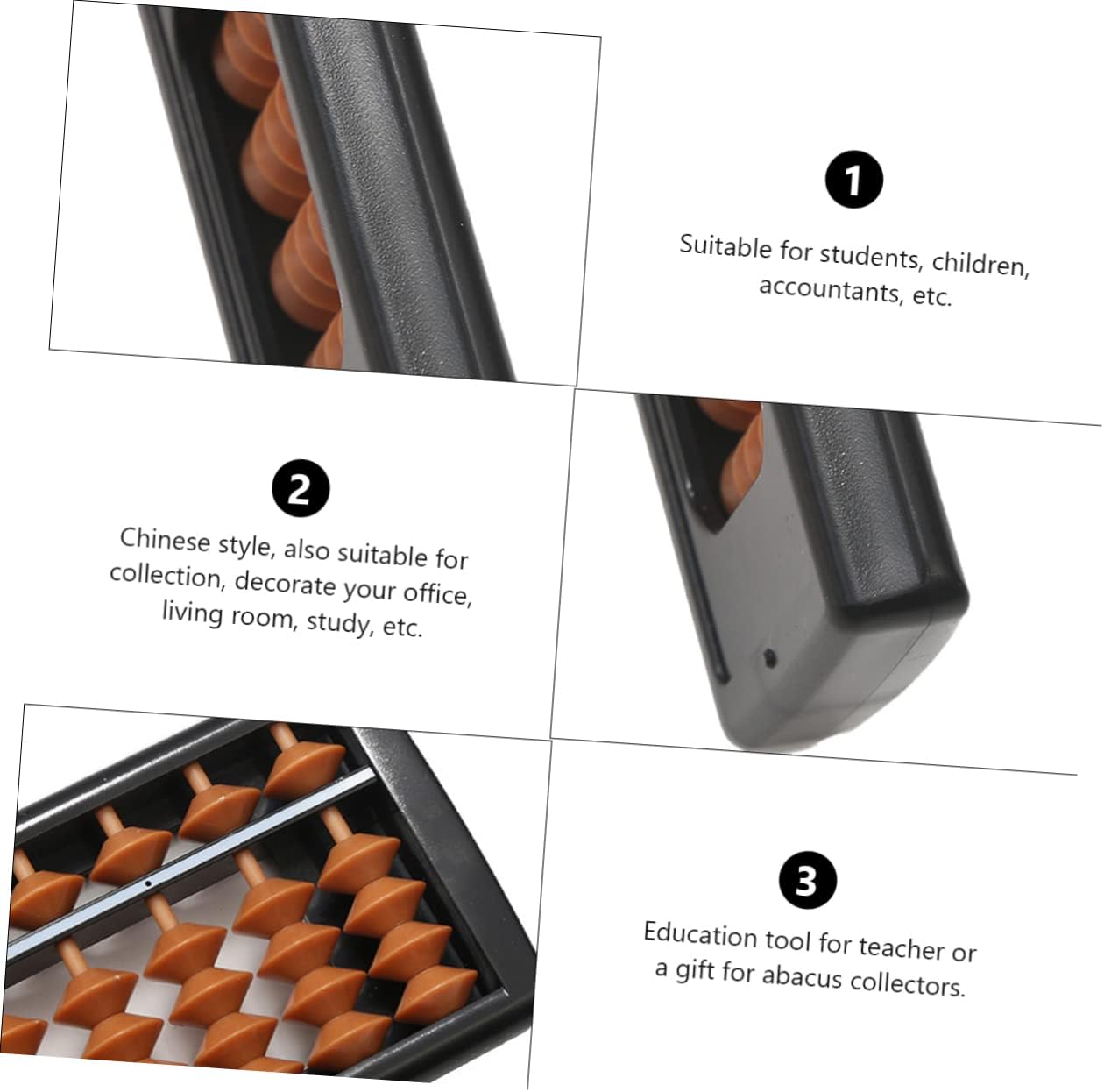 1

Suitable for students, children, accountants, etc.

2

Chinese style, also suitable for collection, decorate your office, living room, study, etc.

3

Education tool for teacher or a gift for abacus collectors.