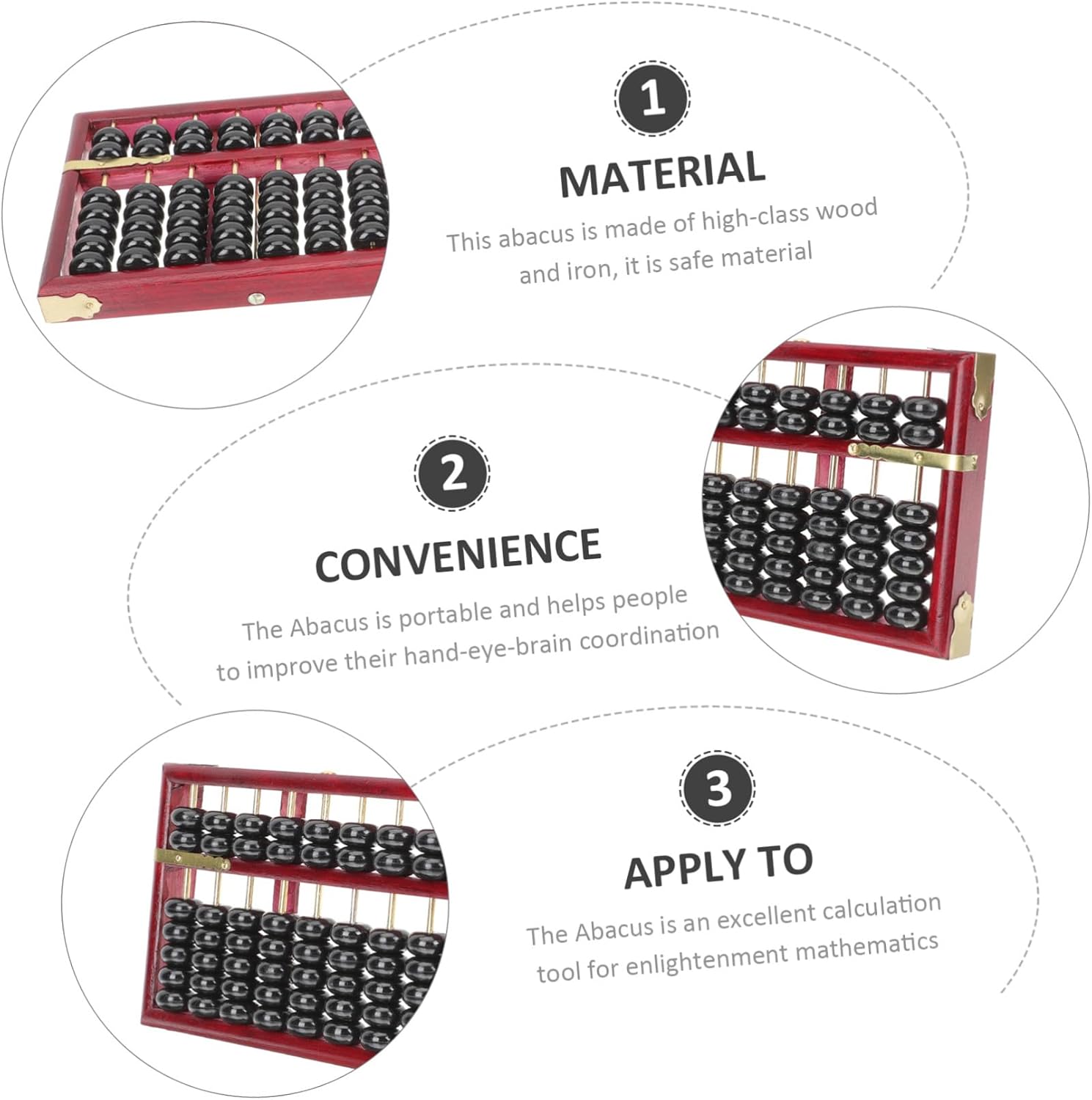 1

MATERIAL

This abacus is made of high-class wood and iron, it is safe material

2

CONVENIENCE

The Abacus is portable and helps people to improve their hand-eye-brain coordination

3

APPLY TO

The Abacus is an excellent calculation tool for enlightenment mathematics