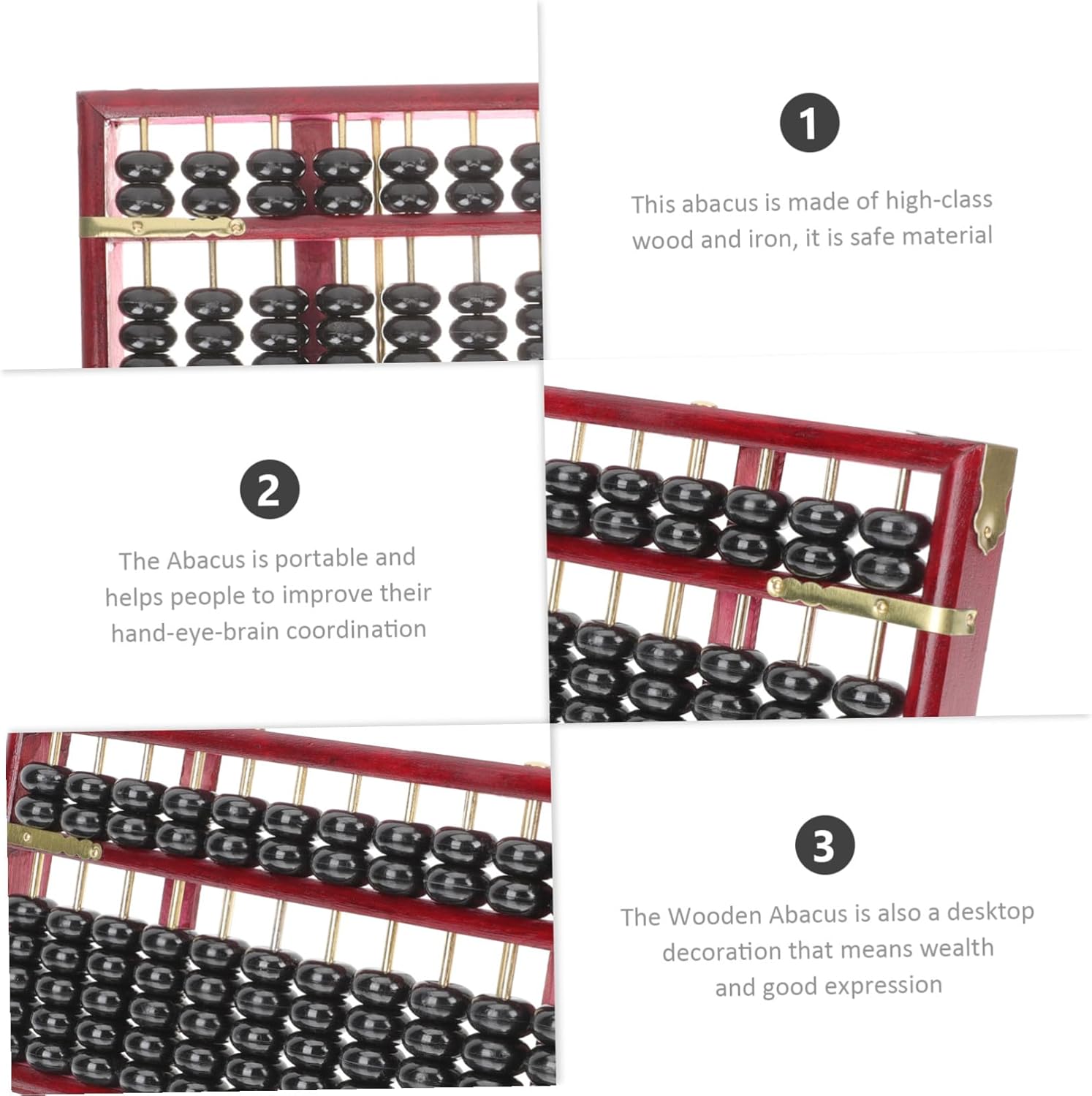 1

This abacus is made of high-class wood and iron, it is safe material

2

The Abacus is portable and helps people to improve their hand-eye-brain coordination

3

The Wooden Abacus is also a desktop decoration that means wealth and good expression