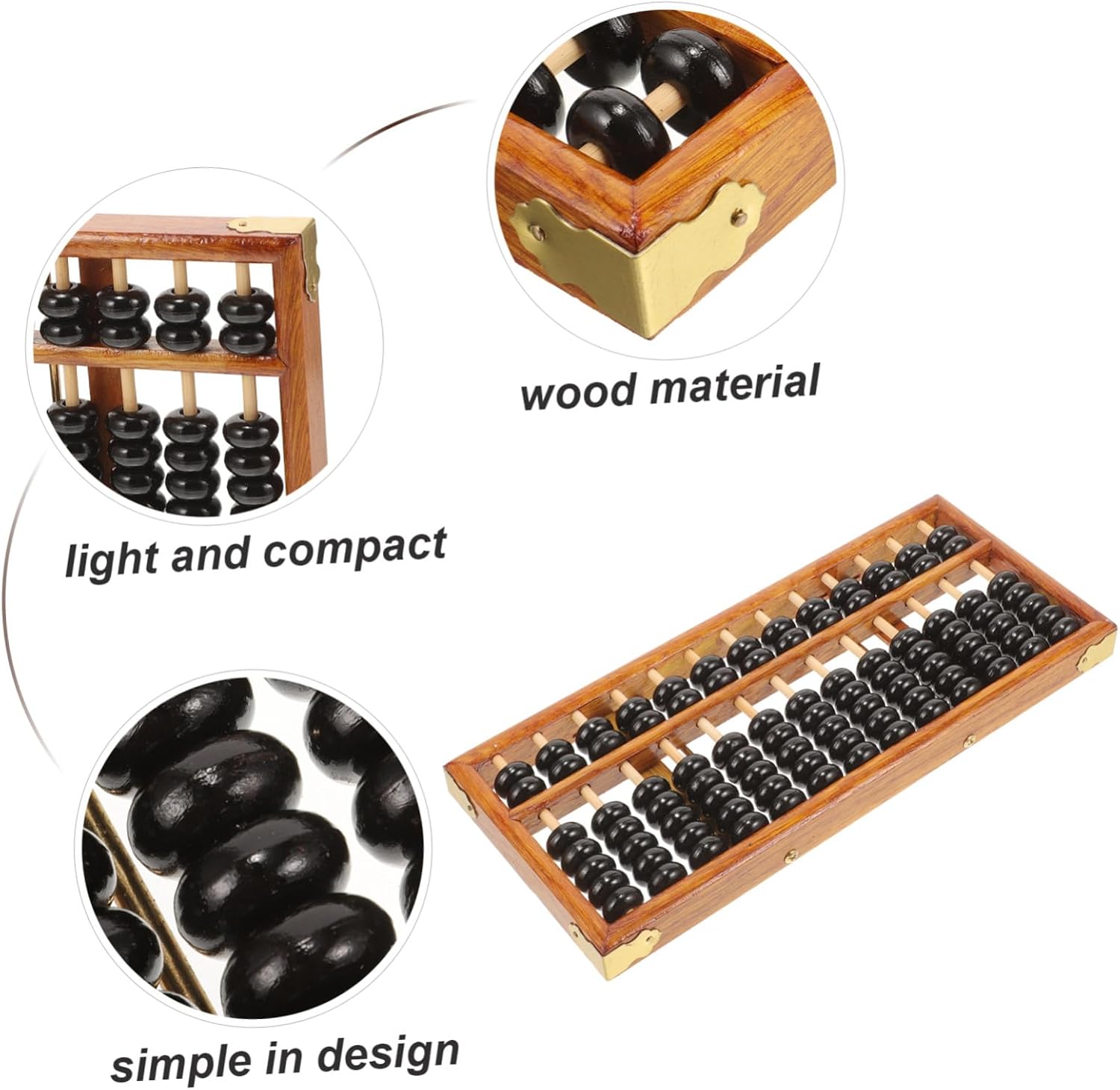 wood material

light and compact

simple in design