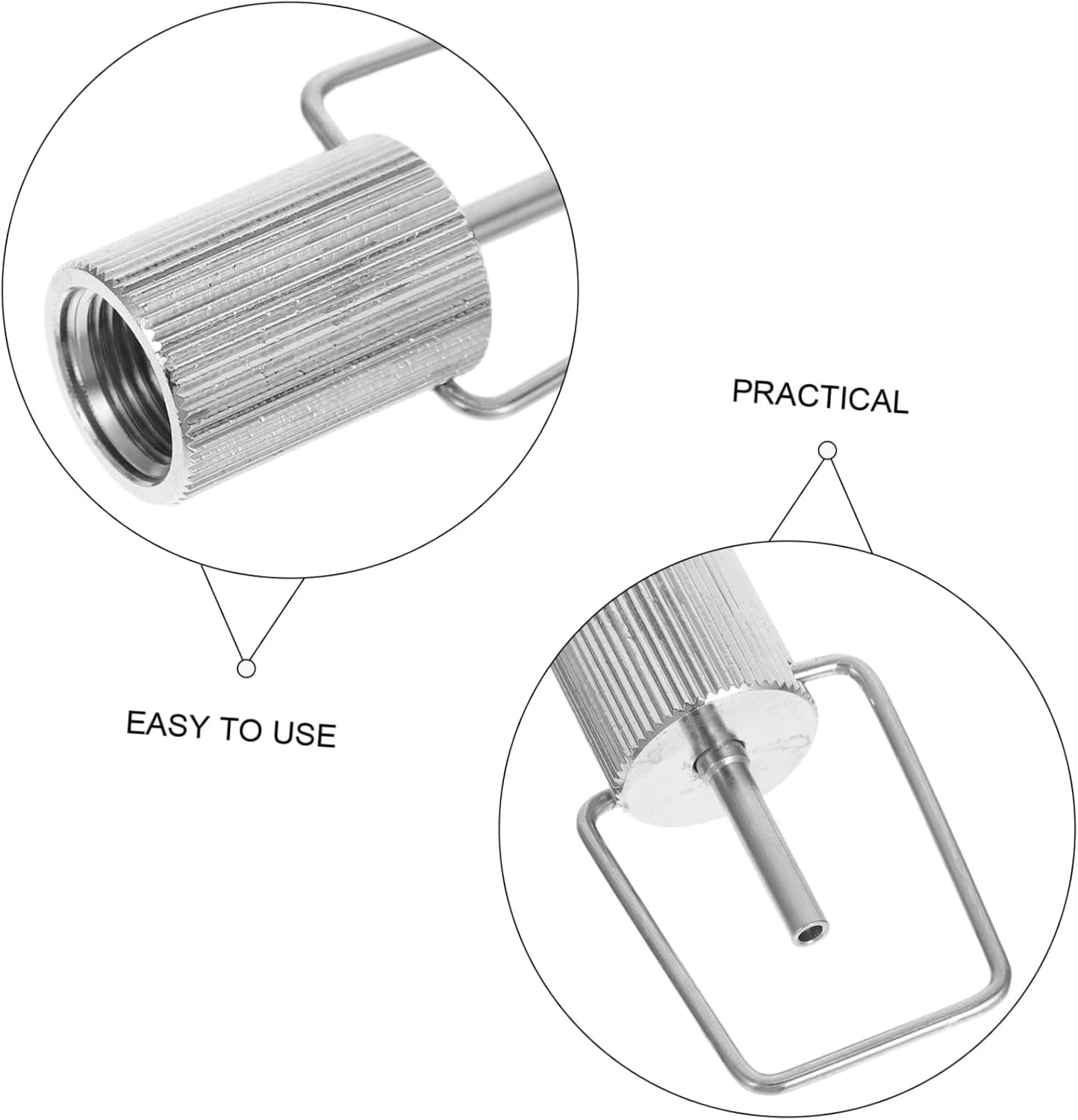 PRACTICAL

EASY TO USE