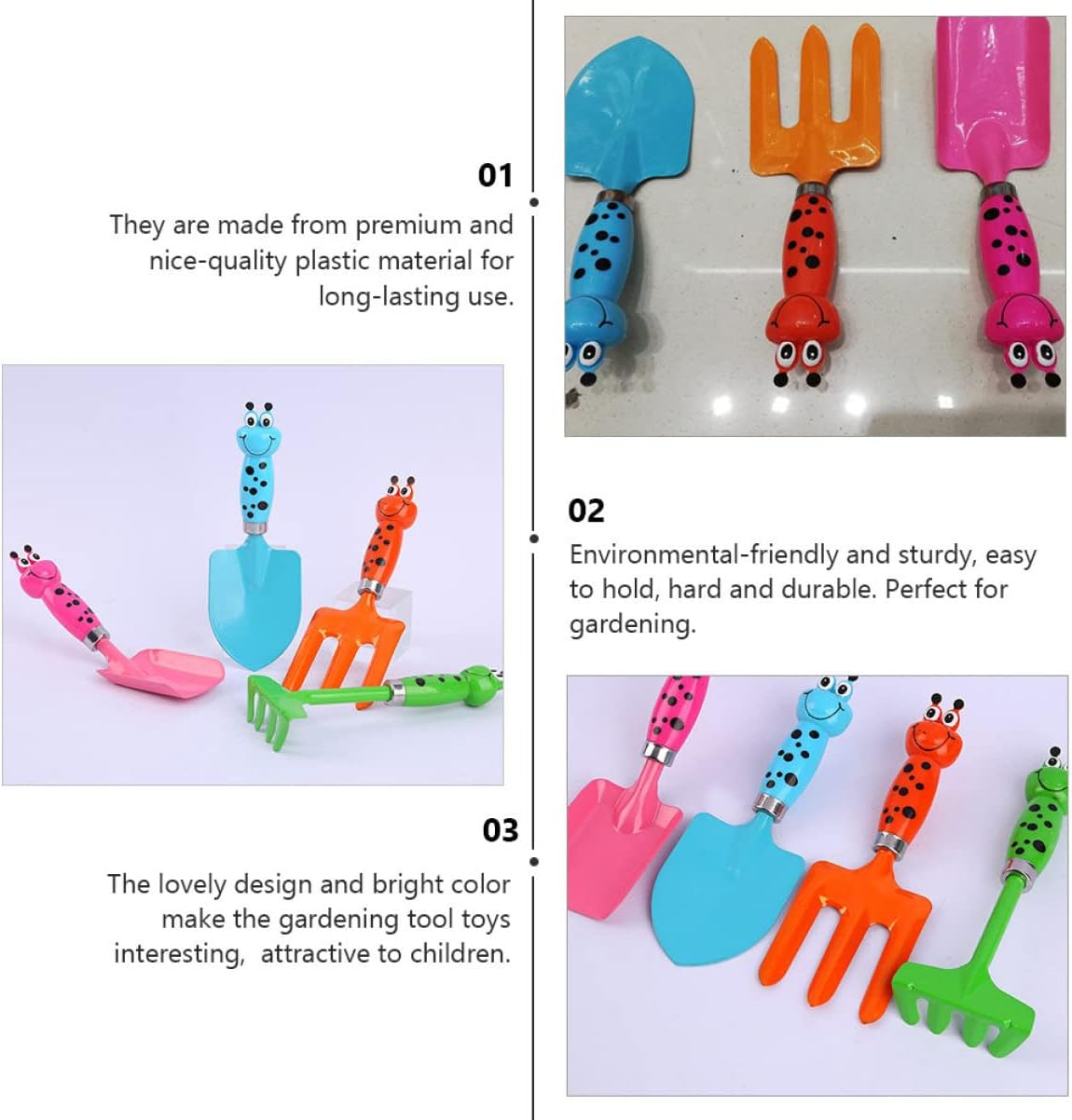 01

They are made from premium and nice-quality plastic material for long-lasting use.

02

Environmental-friendly and sturdy, easy to hold, hard and durable. Perfect for gardening.

03

The lovely design and bright color make the gardening tool toys interesting, attractive to children.