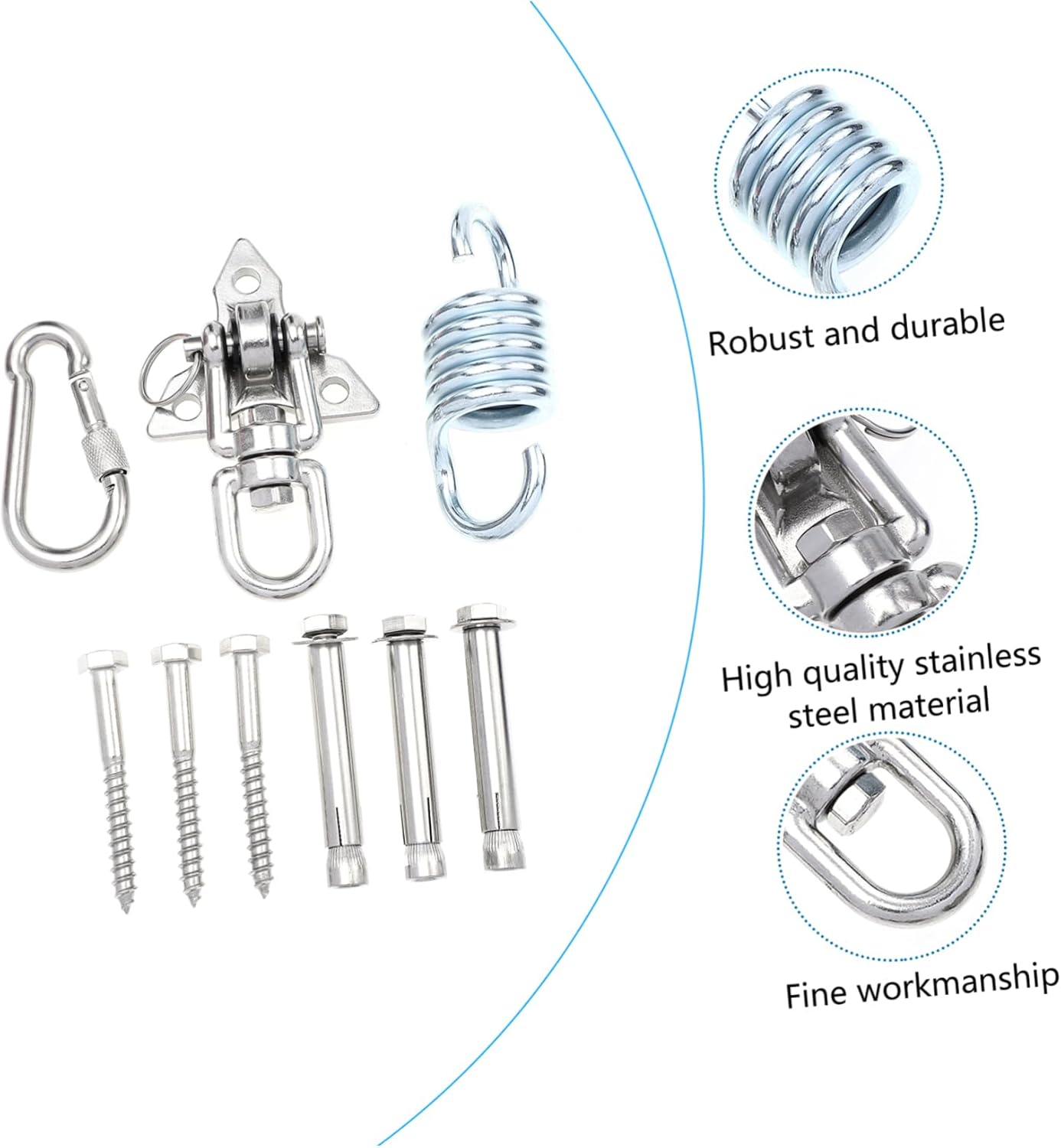 Robust and durable

High quality stainless steel material

Fine workmanship