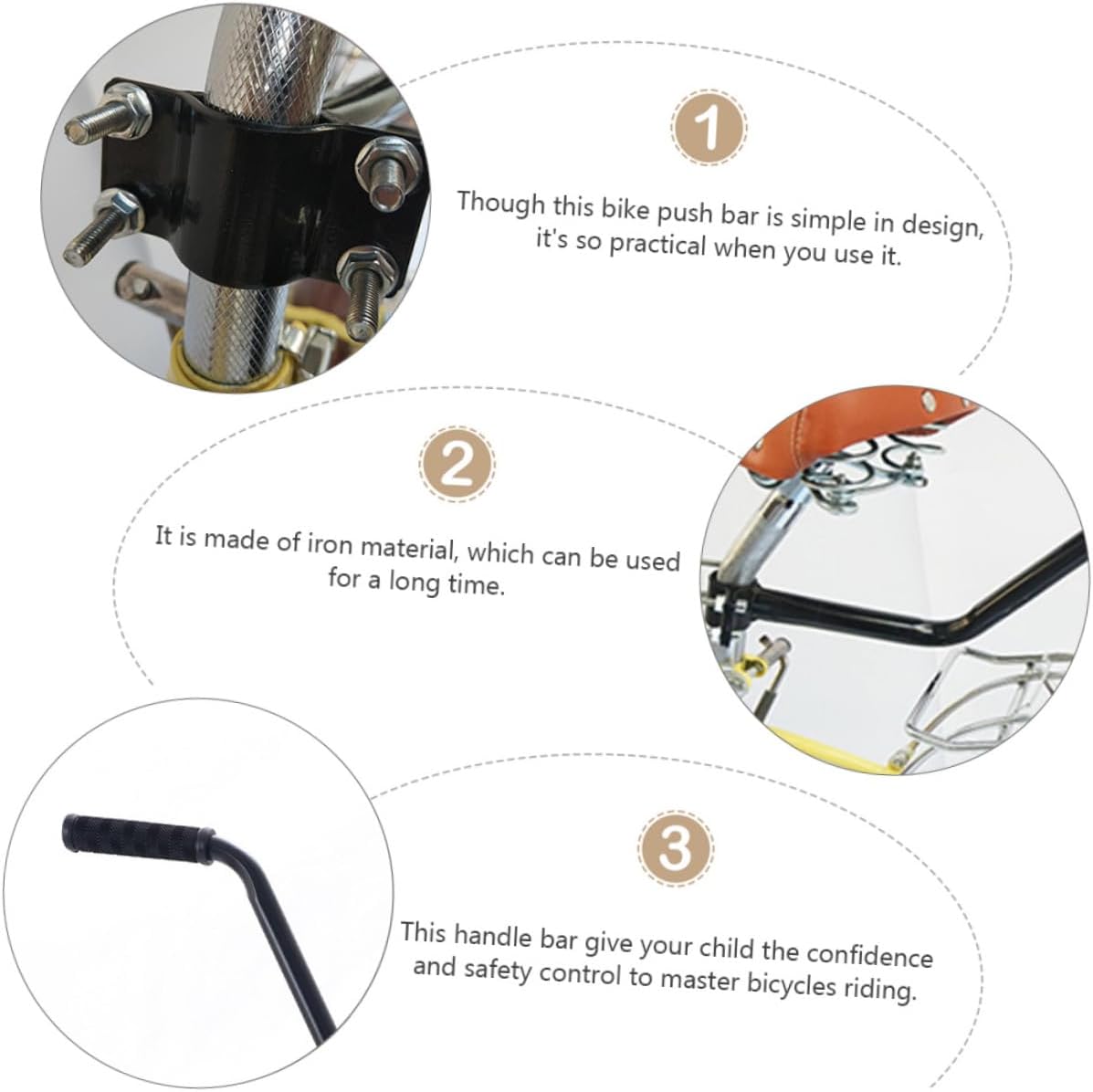 1

Though this bike push bar is simple in design, it's so practical when you use it.

2

It is made of iron material, which can be used for a long time.

3

This handle bar give your child the confidence and safety control to master bicycles riding.