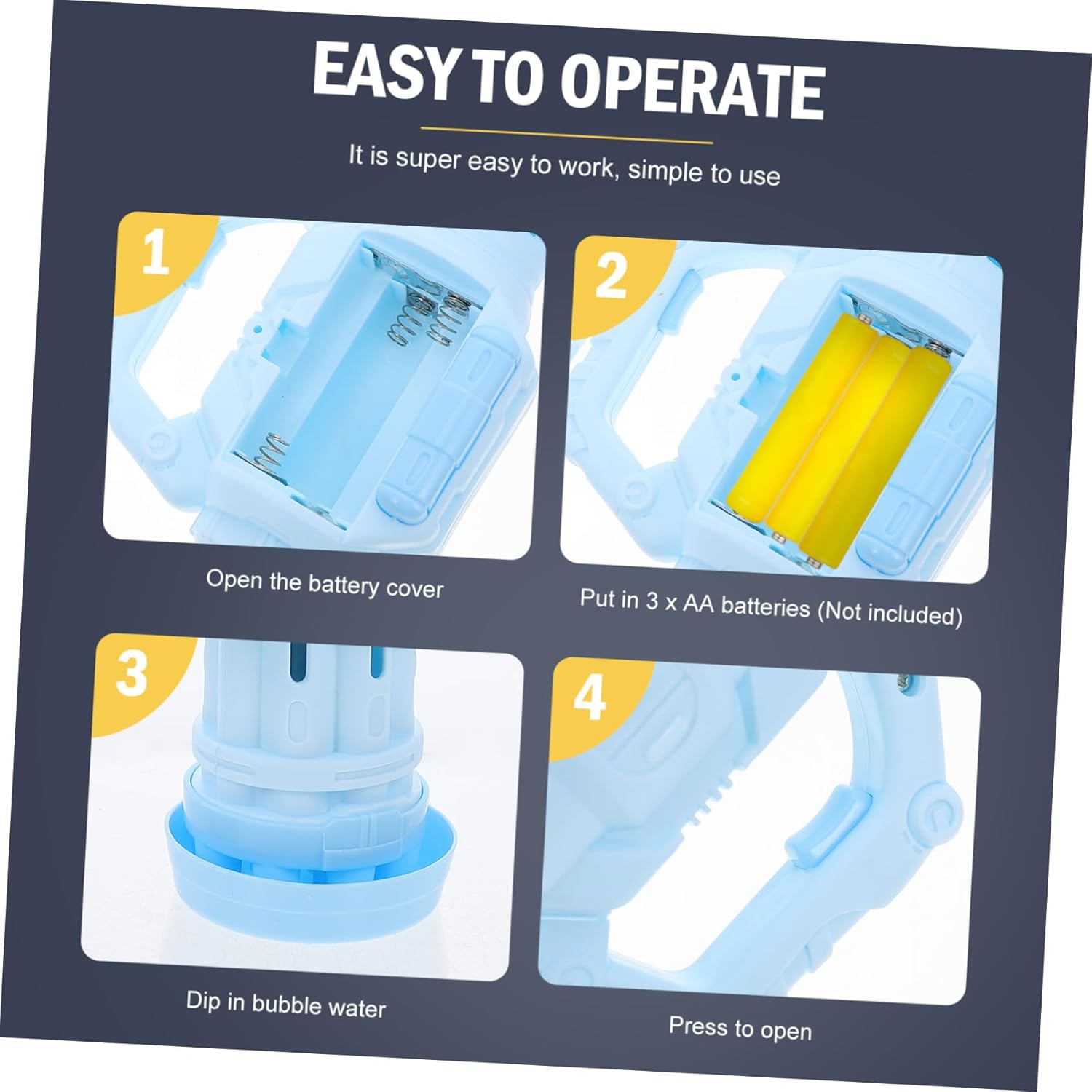 EASY TO OPERATE

It is super easy to work, simple to use

1

Open the battery cover

2

Put in 3 x AA batteries (Not included)

3

Dip in bubble water

4

Press to open