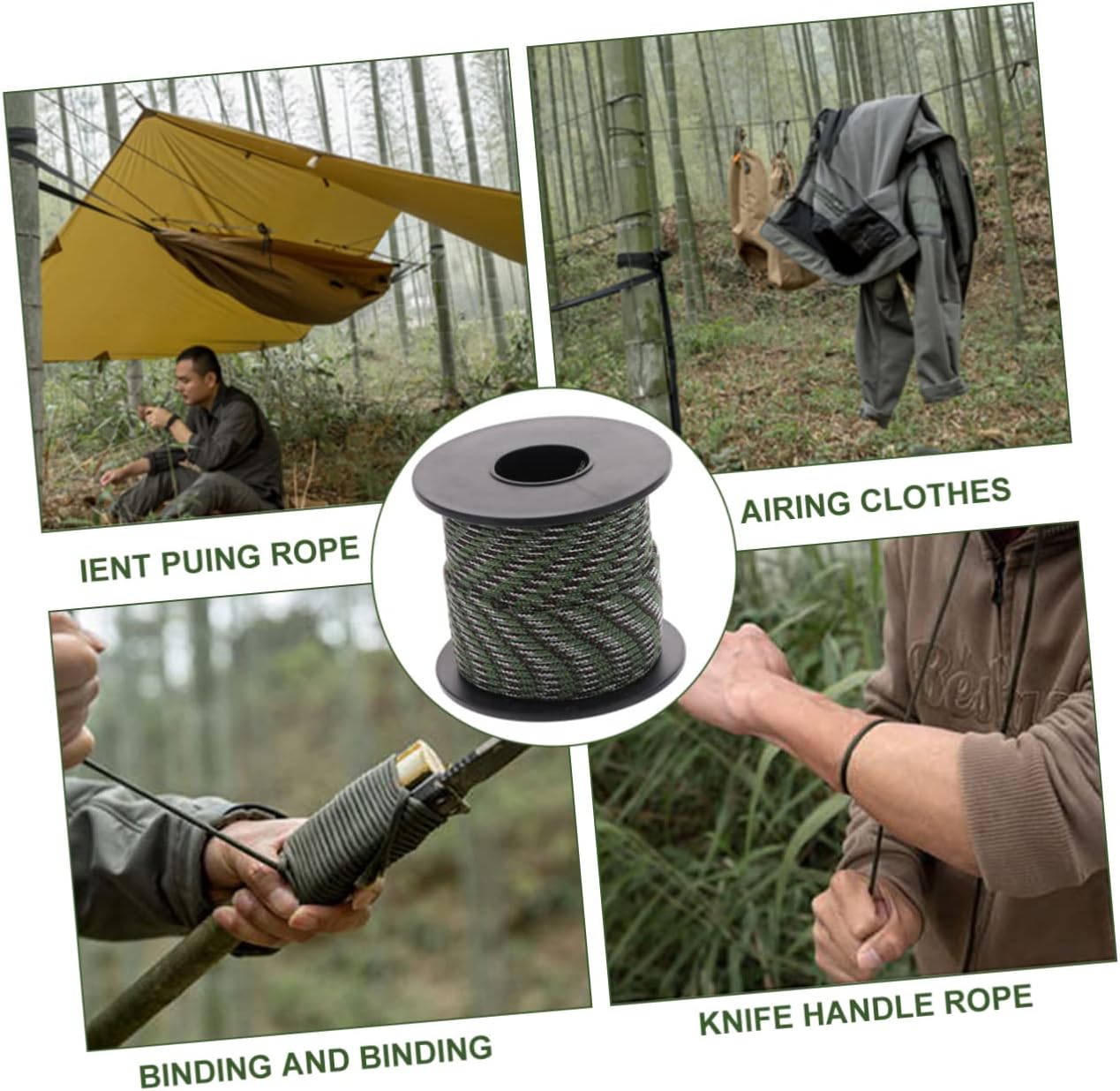 IENT PUING ROPE

AIRING CLOTHES

BINDING AND BINDING

KNIFE HANDLE ROPE