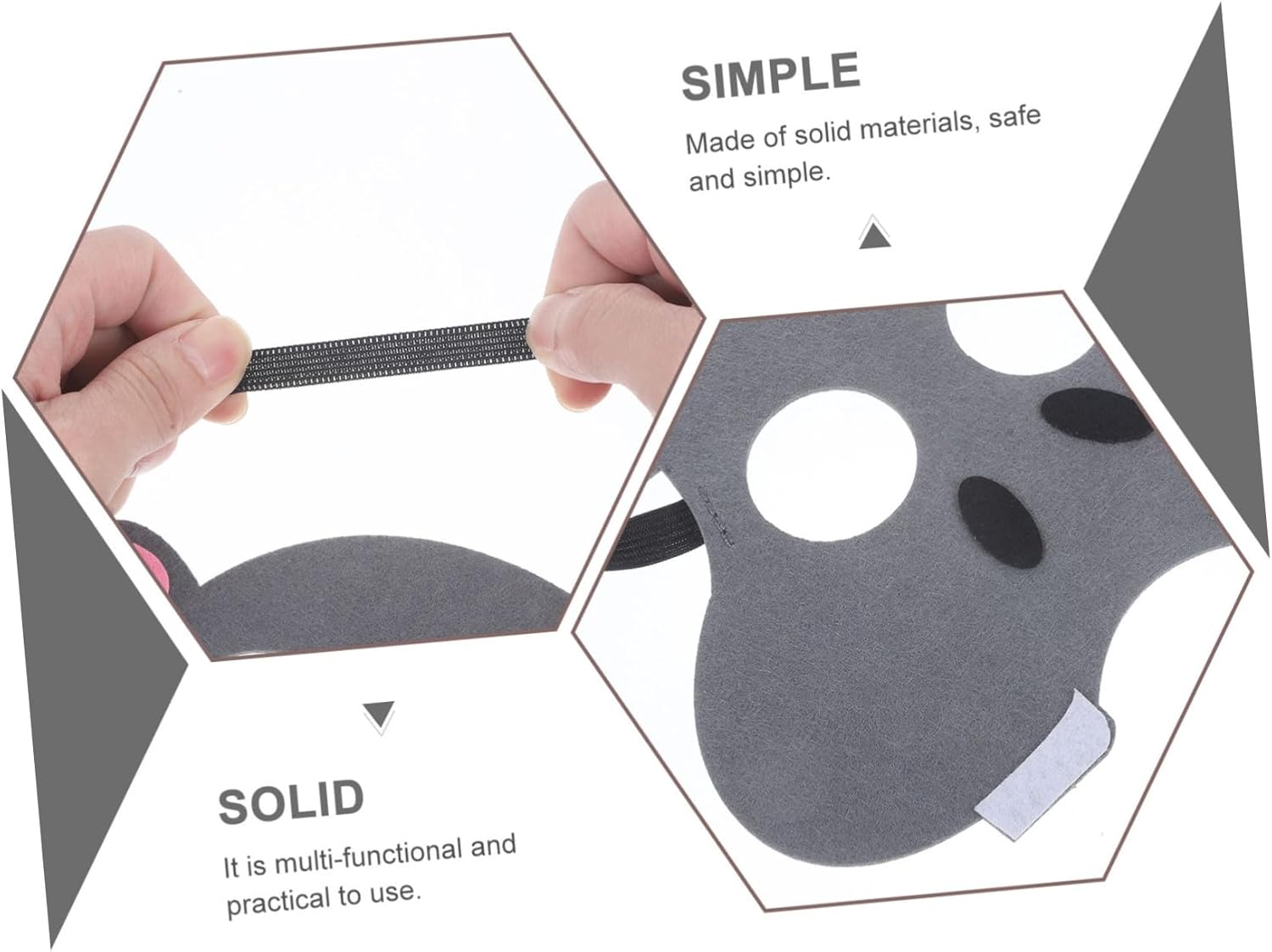 SIMPLE

Made of solid materials, safe and simple.

SOLID

It is multi-functional and practical to use.