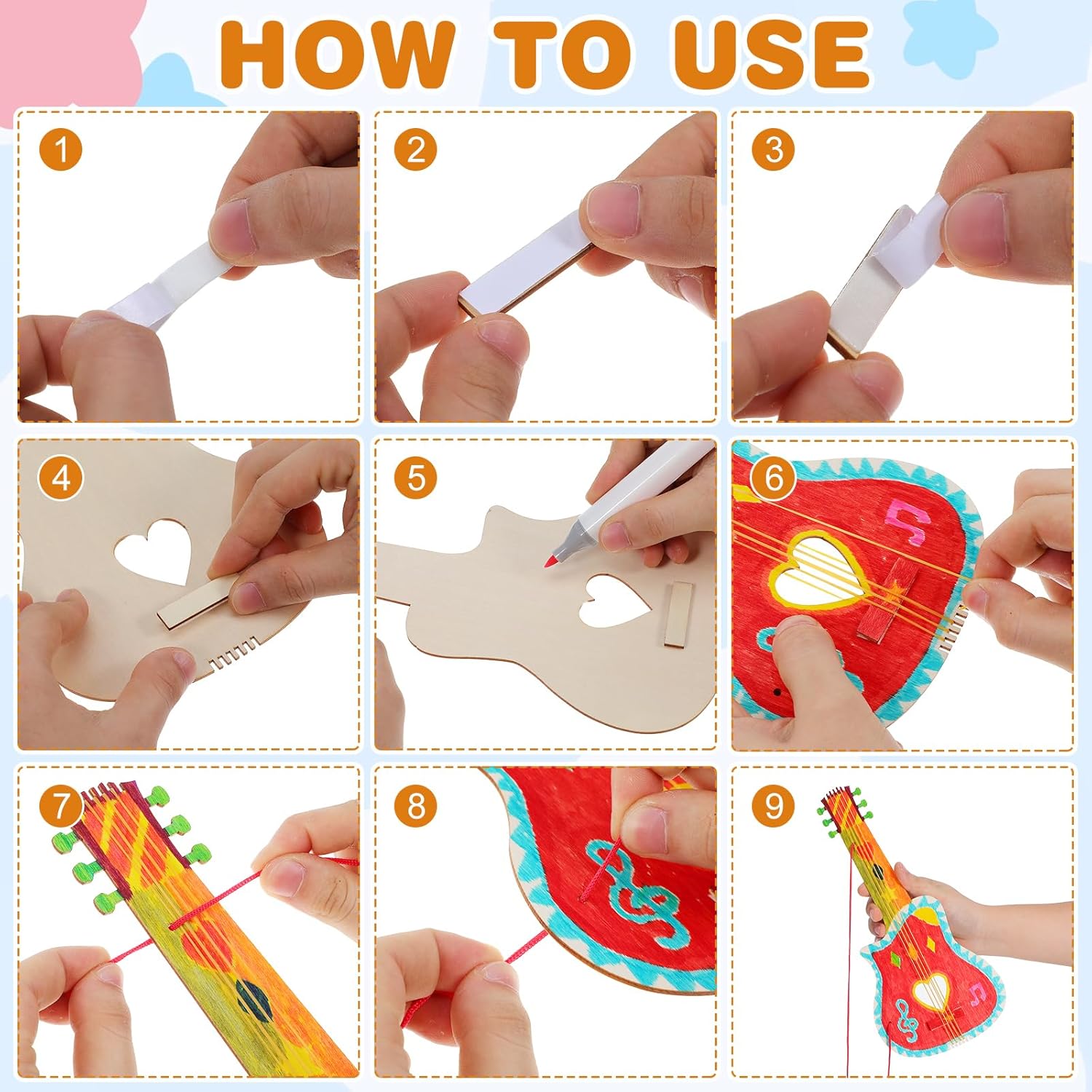 HOW TO USE

1

2

3

4

5

6

7

8

9