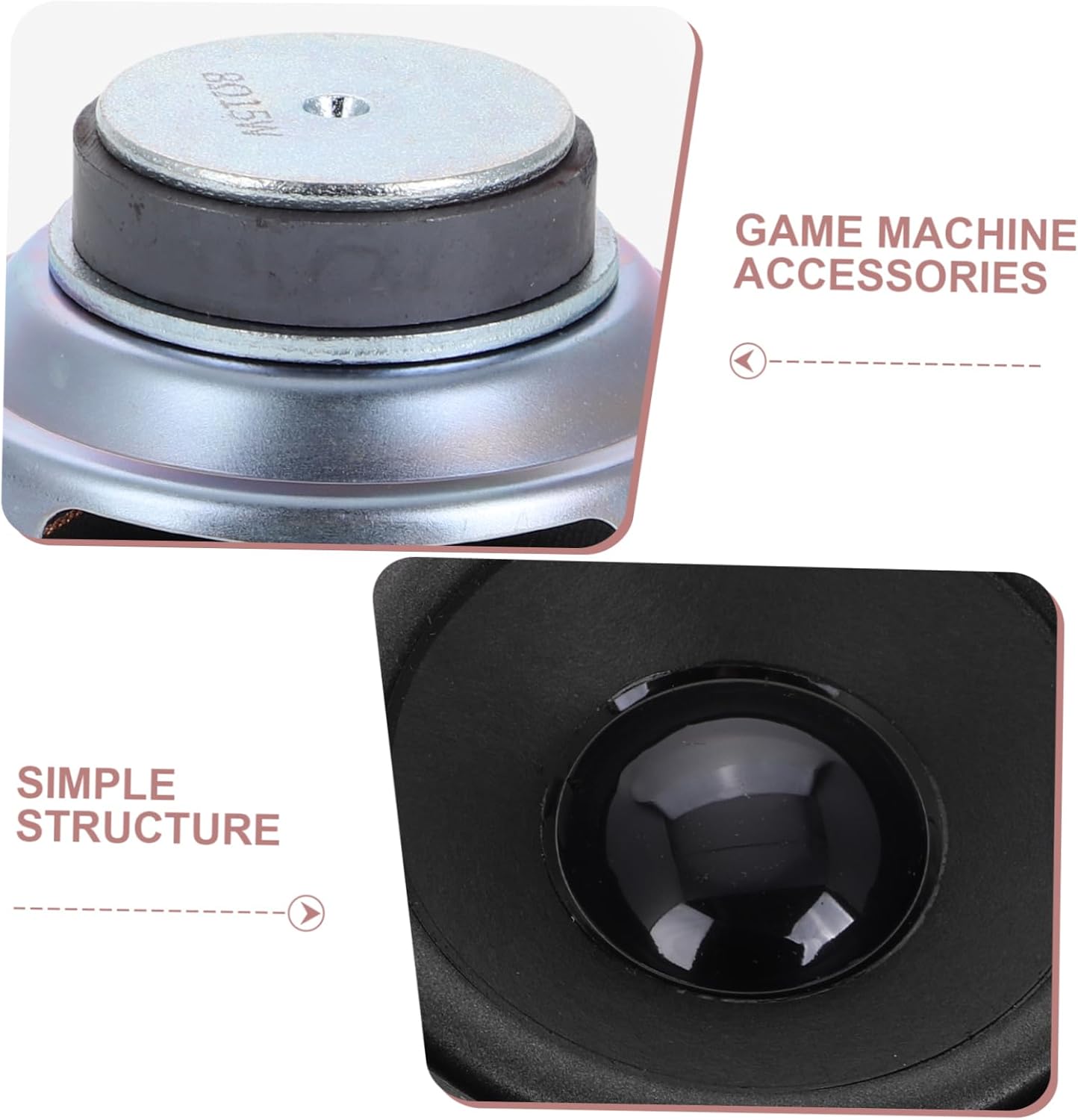 8Ω15W

GAME MACHINE ACCESSORIES

SIMPLE STRUCTURE