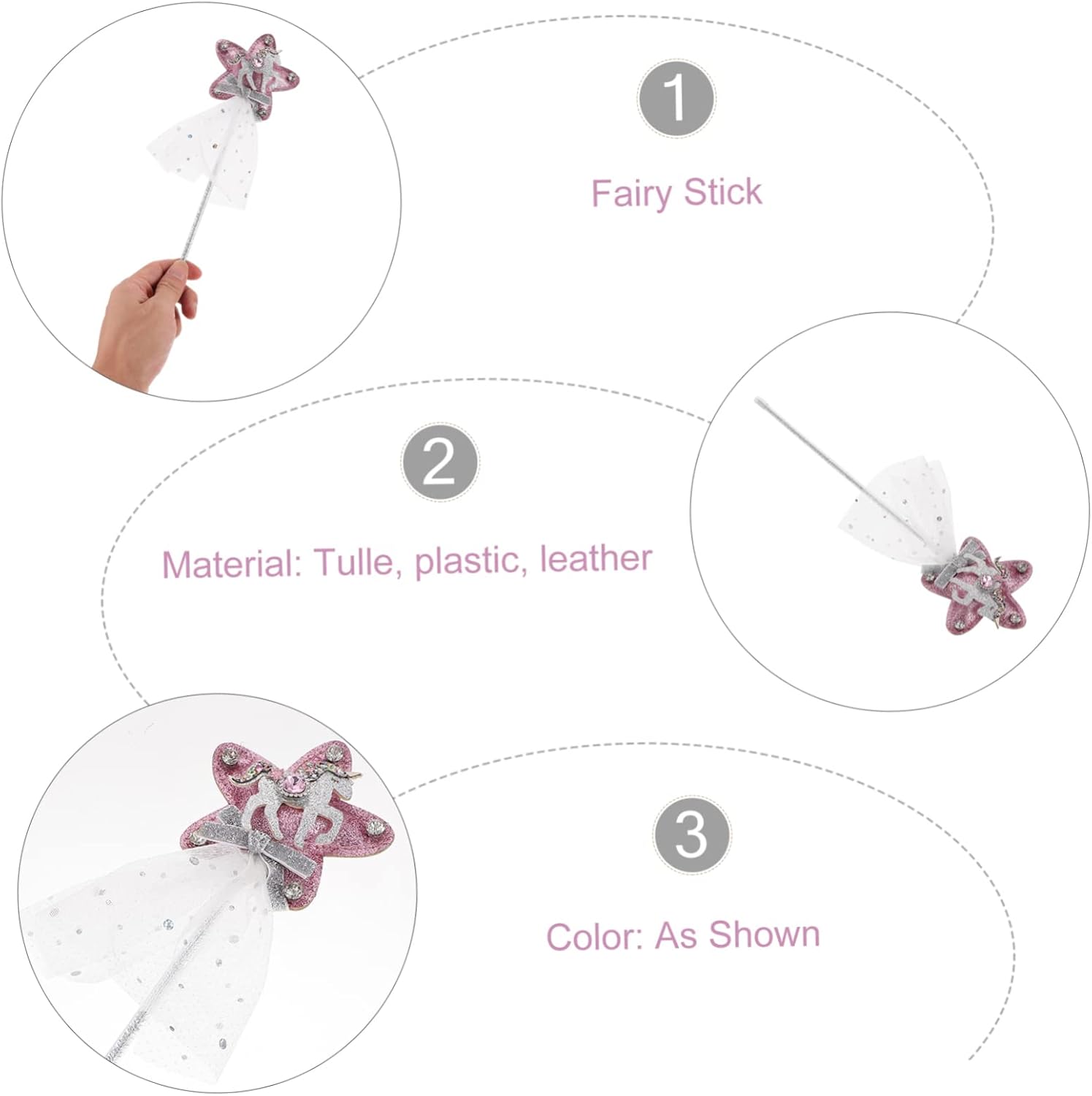 1

Fairy Stick

2

Material: Tulle, plastic, leather

3

Color: As Shown