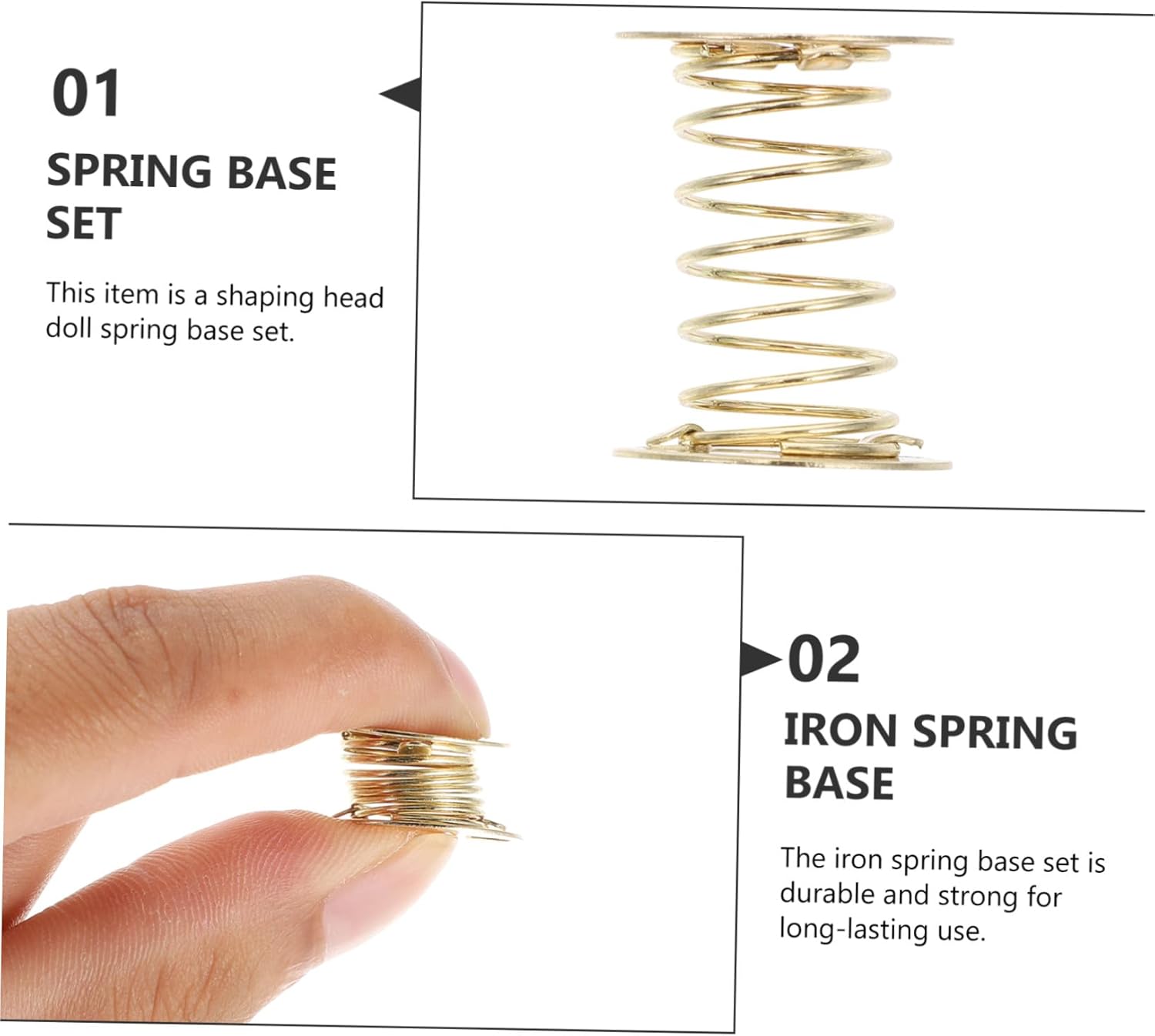 01

SPRING BASE SET

This item is a shaping head doll spring base set.

02

IRON SPRING BASE

The iron spring base set is durable and strong for long-lasting use.