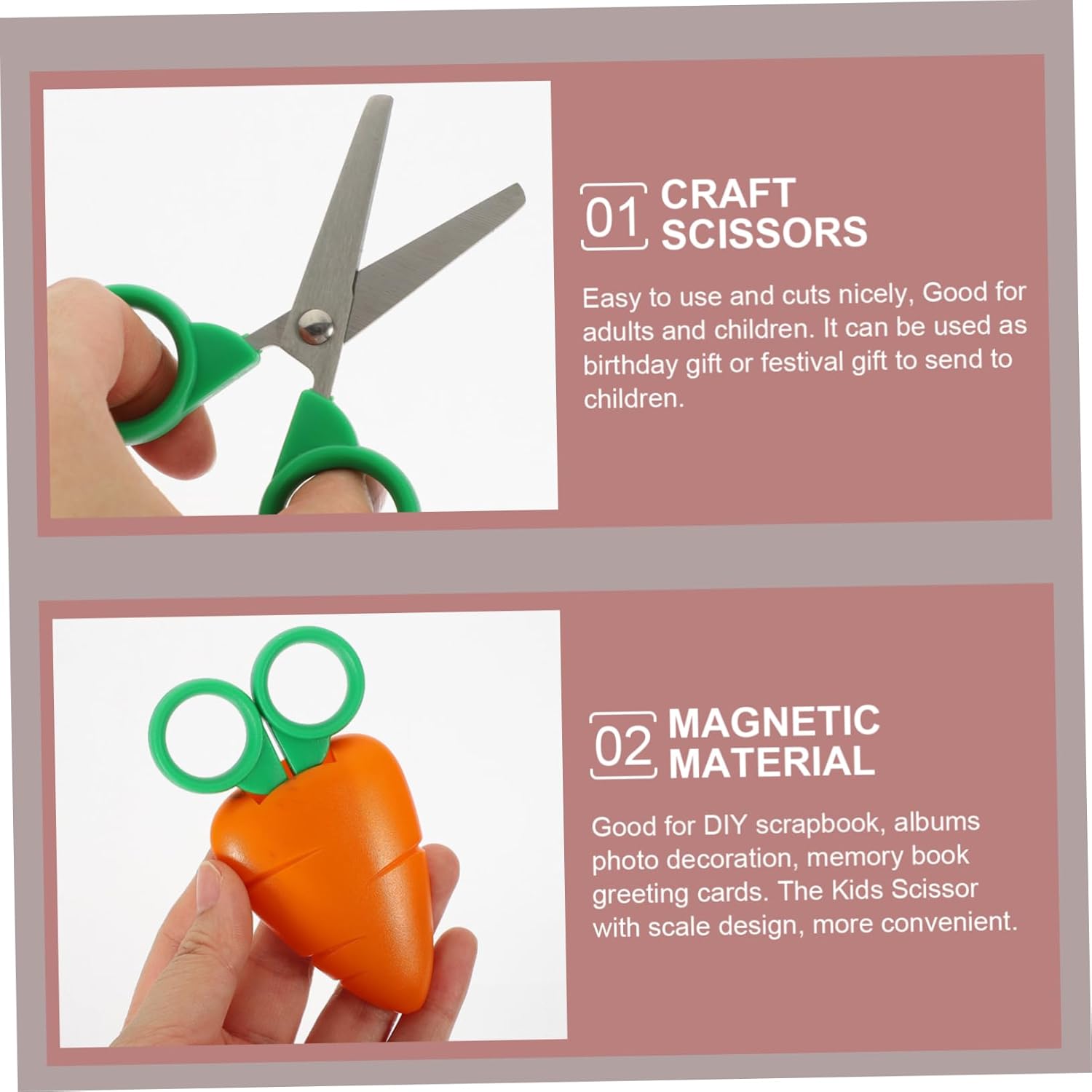 01 CRAFT SCISSORS

Easy to use and cuts nicely, Good for adults and children. It can be used as birthday gift or festival gift to send to children.

02 MAGNETIC MATERIAL

Good for DIY scrapbook, albums photo decoration, memory book greeting cards. The Kids Scissor with scale design, more convenient.