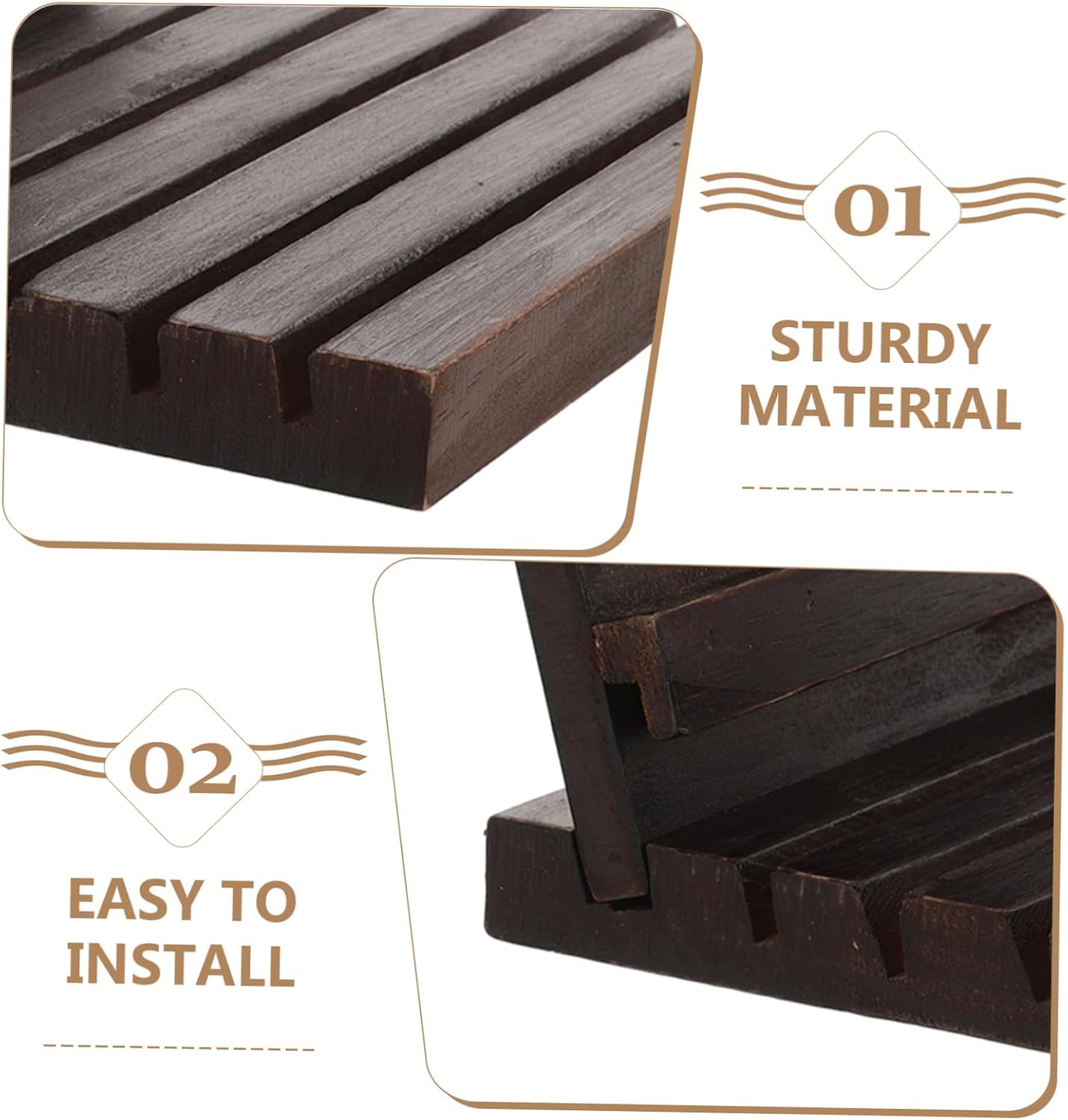 01

STURDY MATERIAL

02

EASY TO INSTALL