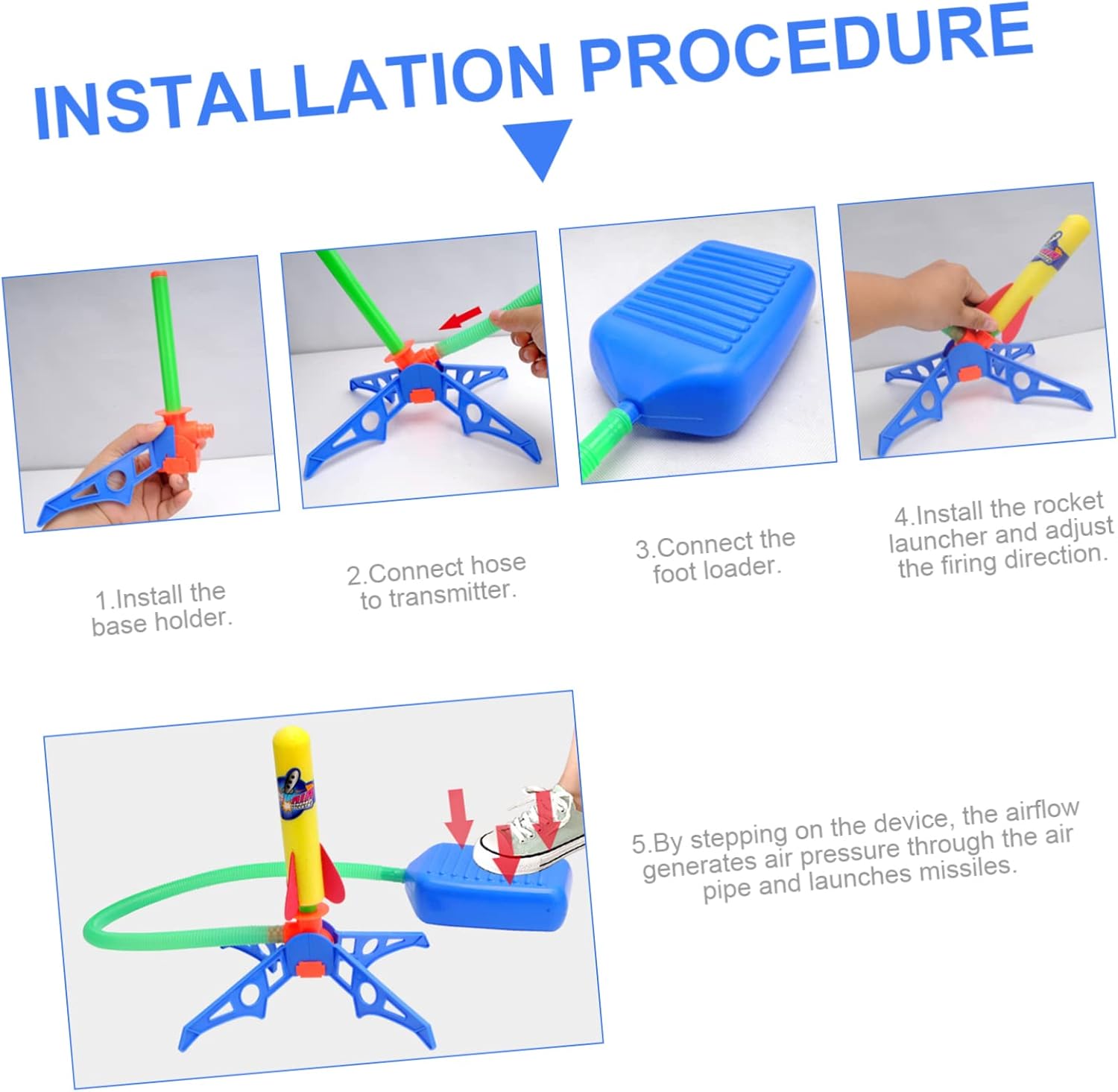 INSTALLATION PROCEDURE

1.Install the base holder.

2.Connect hose to transmitter.

3.Connect the foot loader.

4.Install the rocket launcher and adjust the firing direction.

5.By stepping on the device, the airflow generates air pressure through the air pipe and launches missiles.