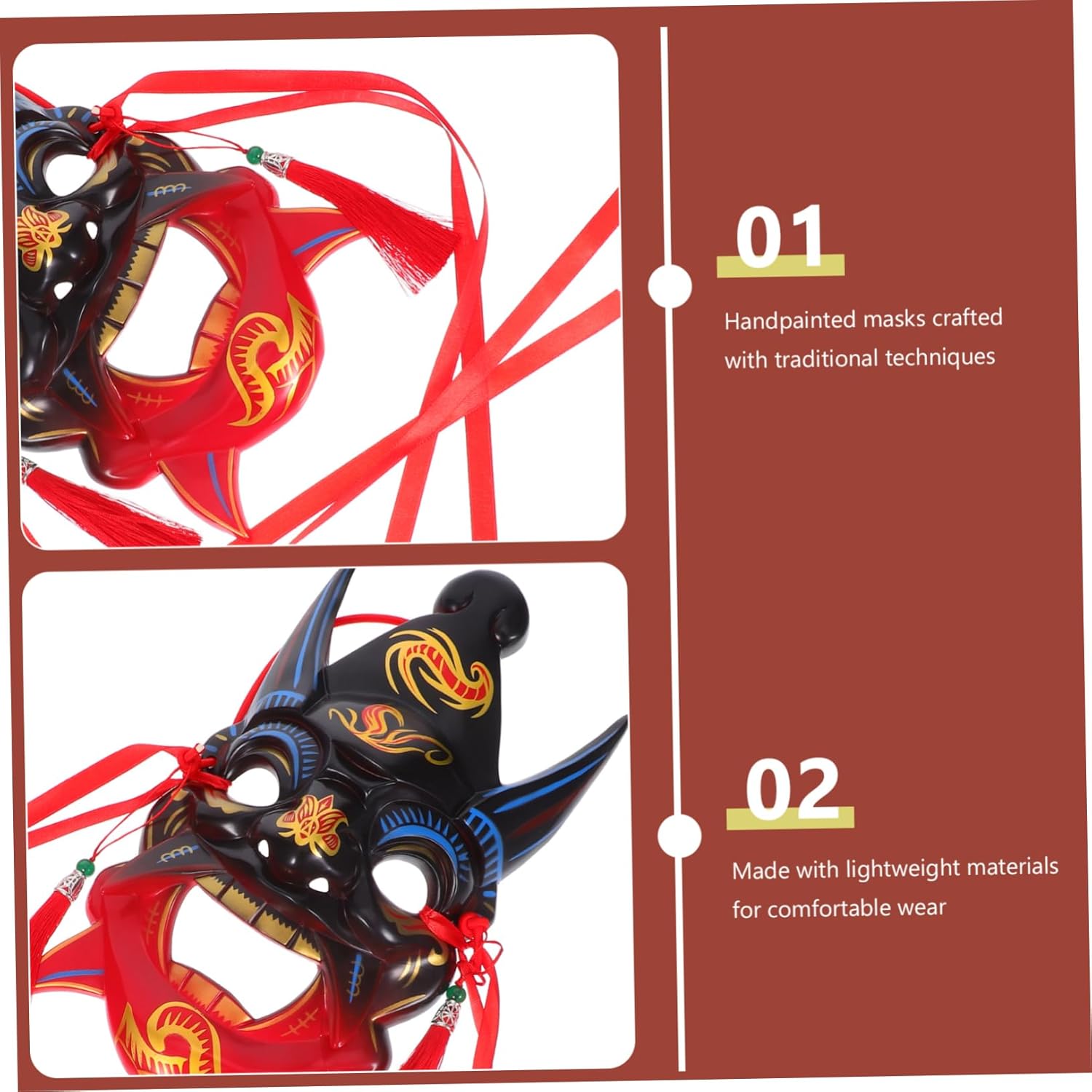 01

Handpainted masks crafted with traditional techniques

02

Made with lightweight materials for comfortable wear