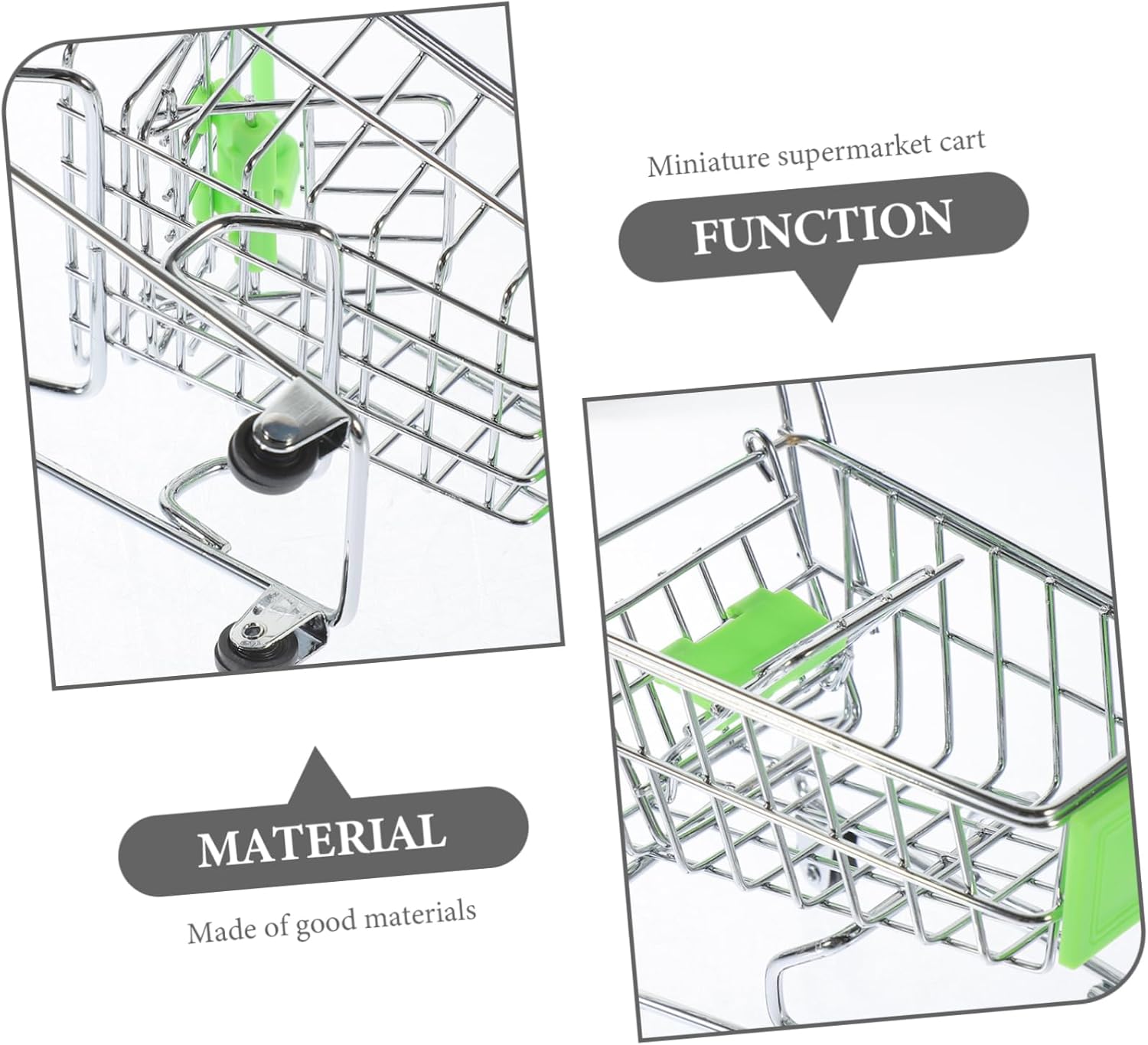 Miniature supermarket cart

FUNCTION

MATERIAL

Made of good materials