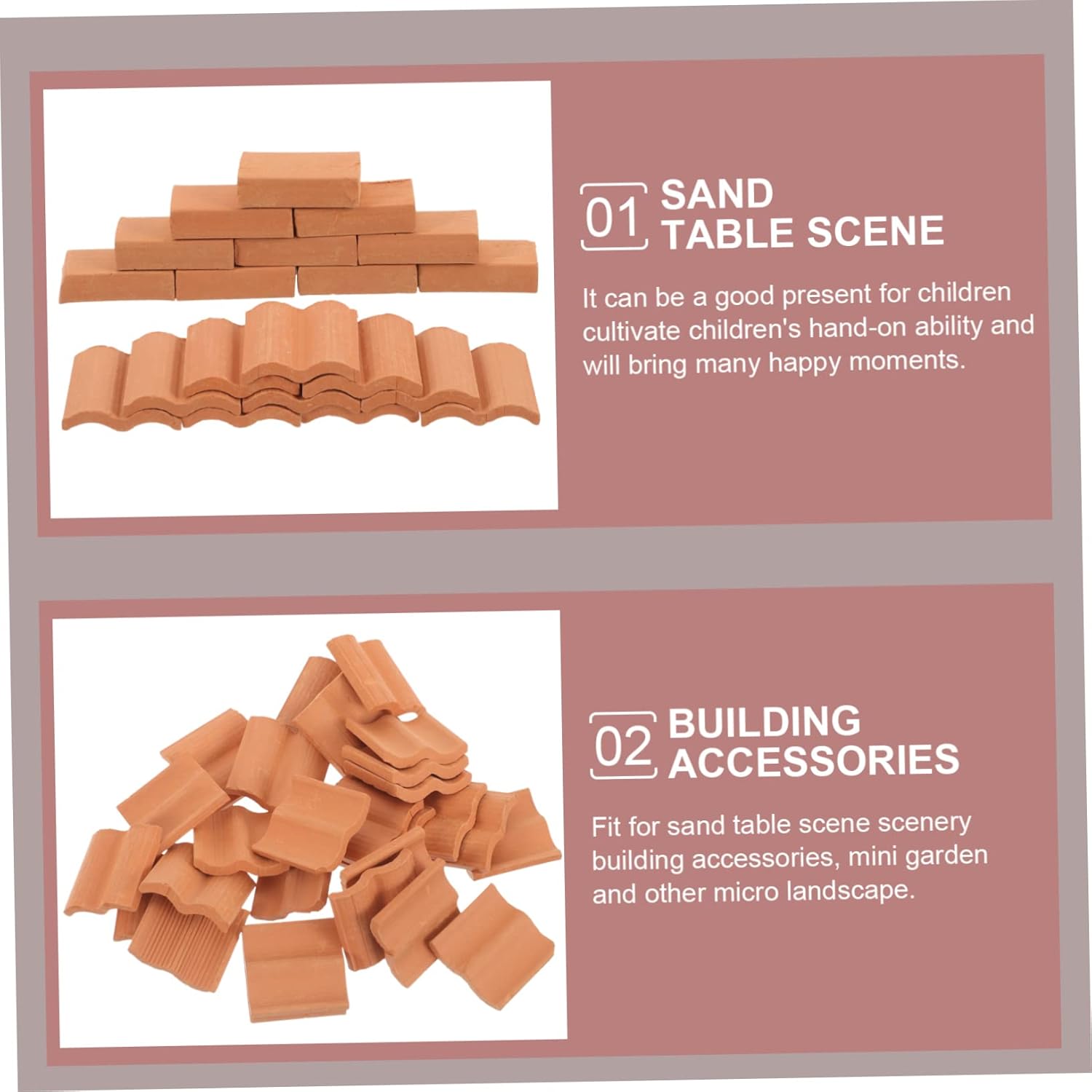 01 SAND TABLE SCENE

It can be a good present for children cultivate children's hand-on ability and will bring many happy moments.

02 BUILDING ACCESSORIES

Fit for sand table scene scenery building accessories, mini garden and other micro landscape.