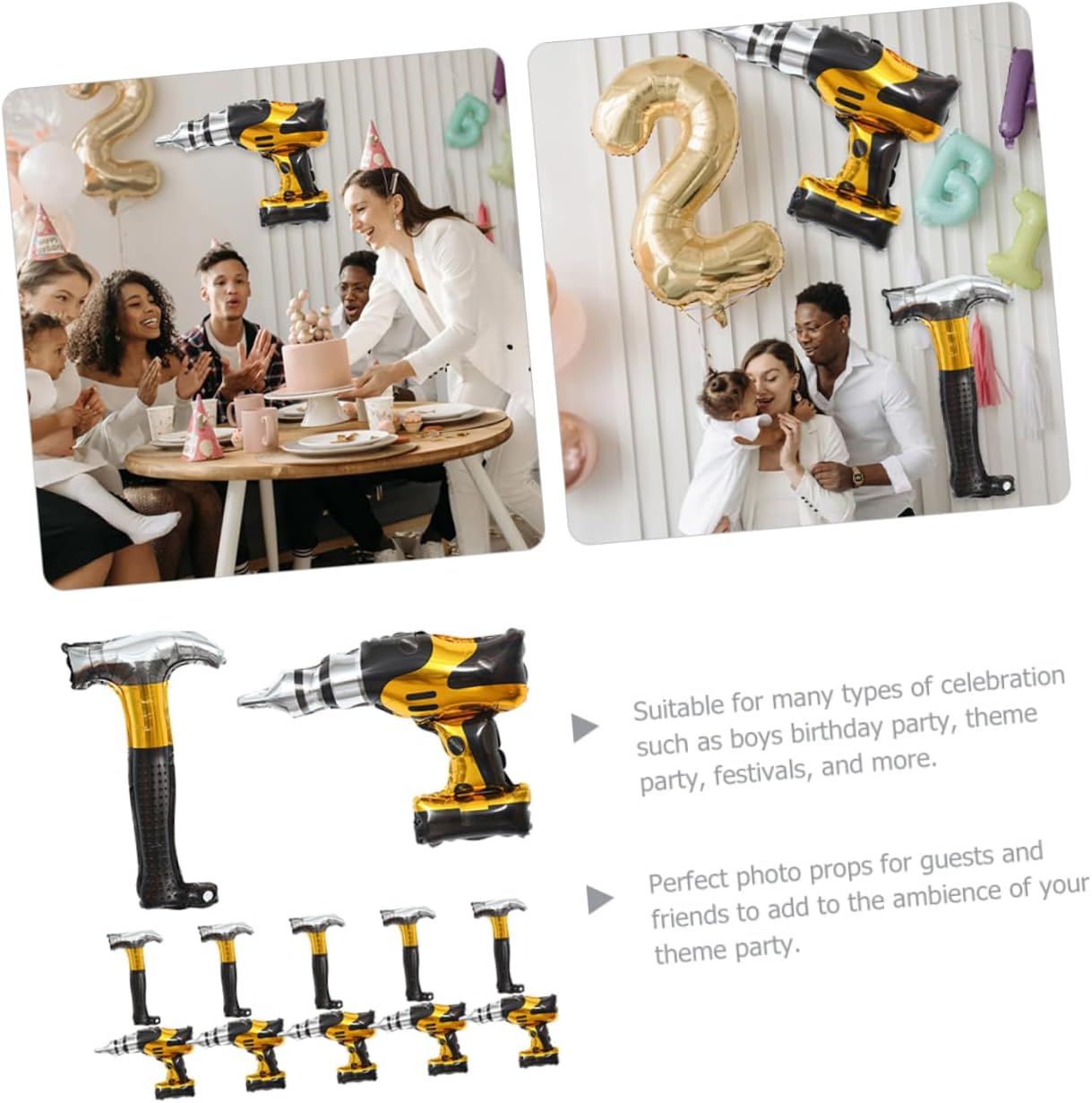 Suitable for many types of celebration such as boys birthday party, theme party, festivals, and more.

Perfect photo props for guests and friends to add to the ambience of your theme party.