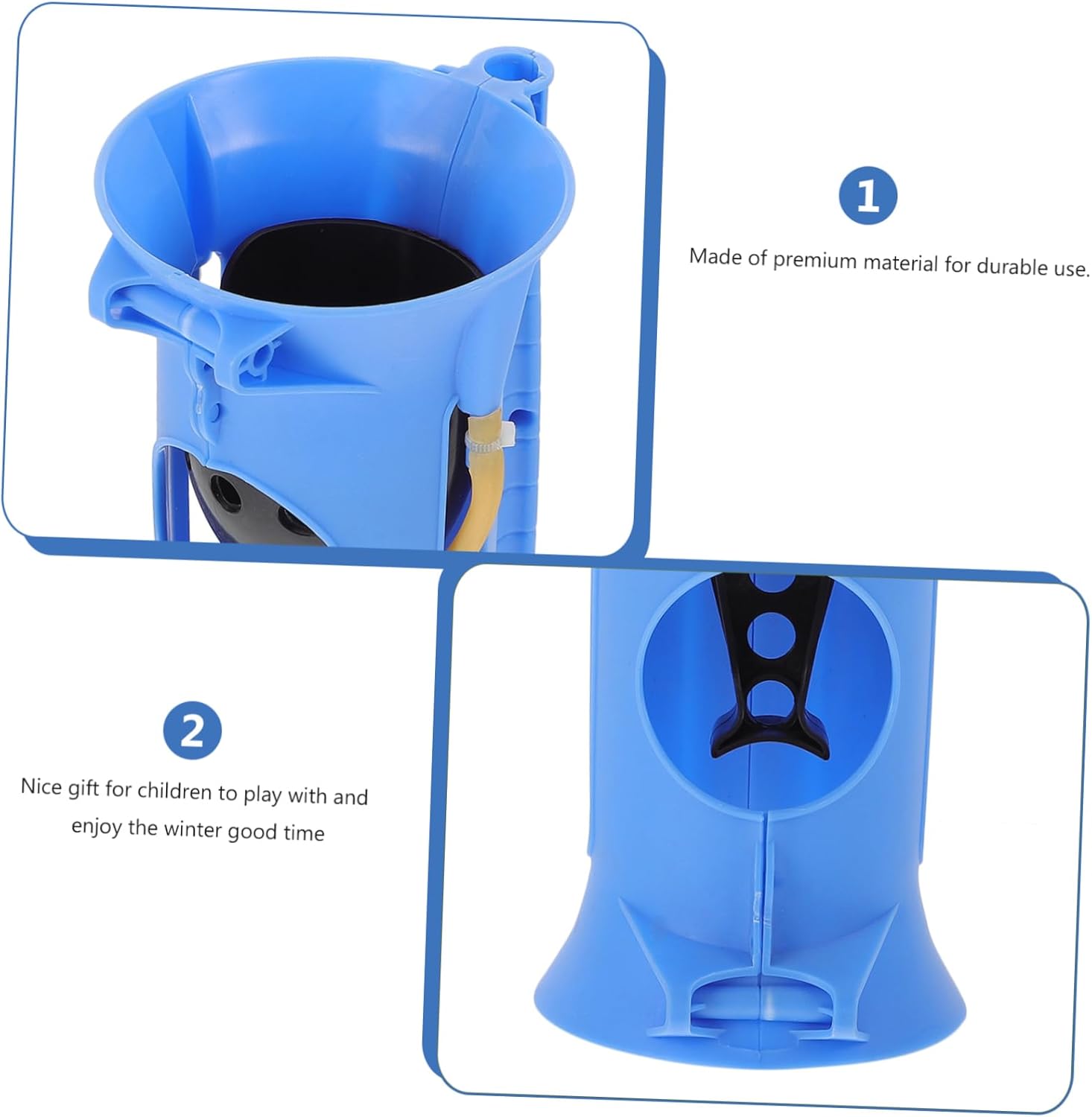 1

Made of premium material for durable use.

2

Nice gift for children to play with and enjoy the winter good time