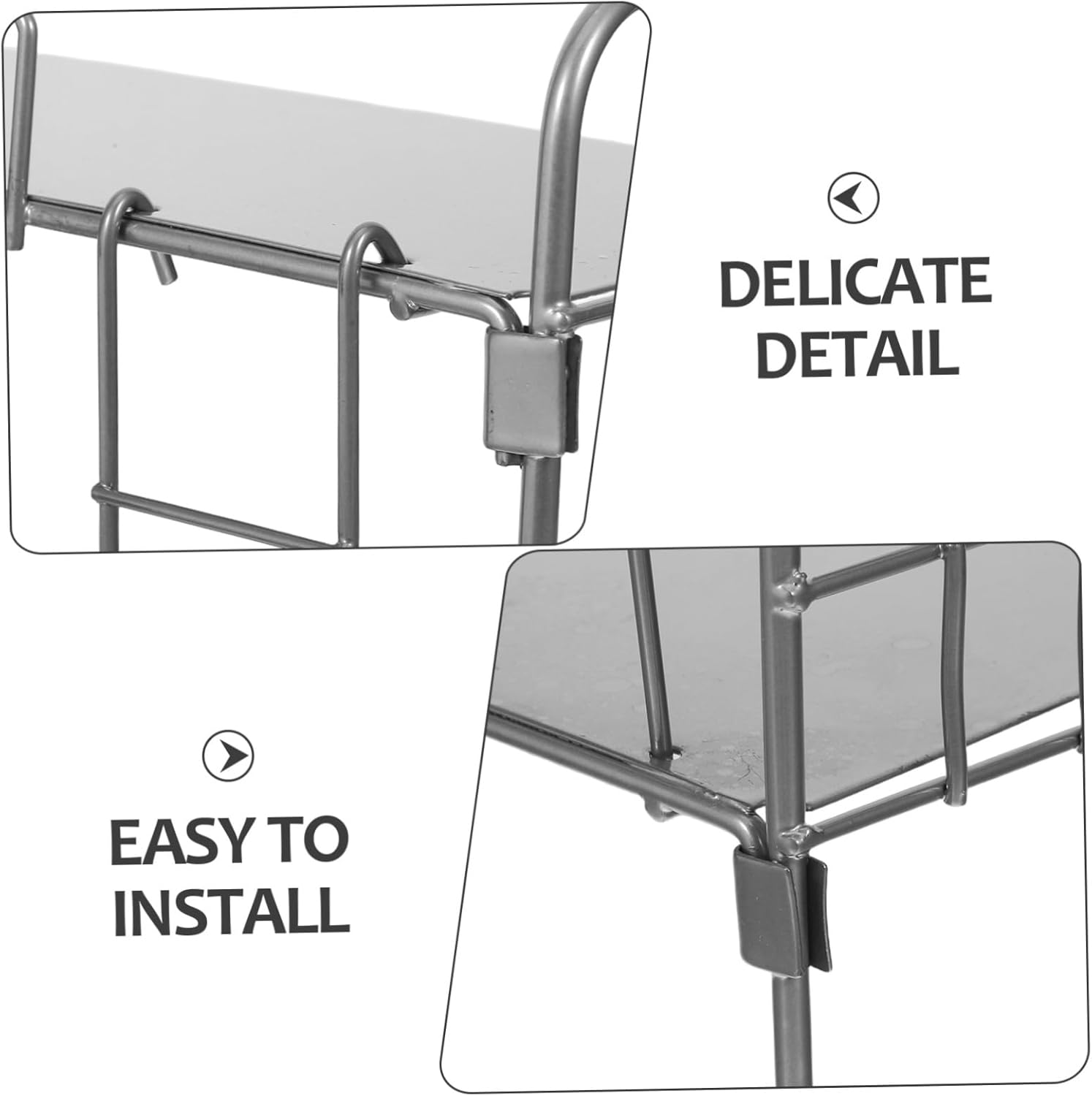 DELICATE DETAIL

EASY TO INSTALL