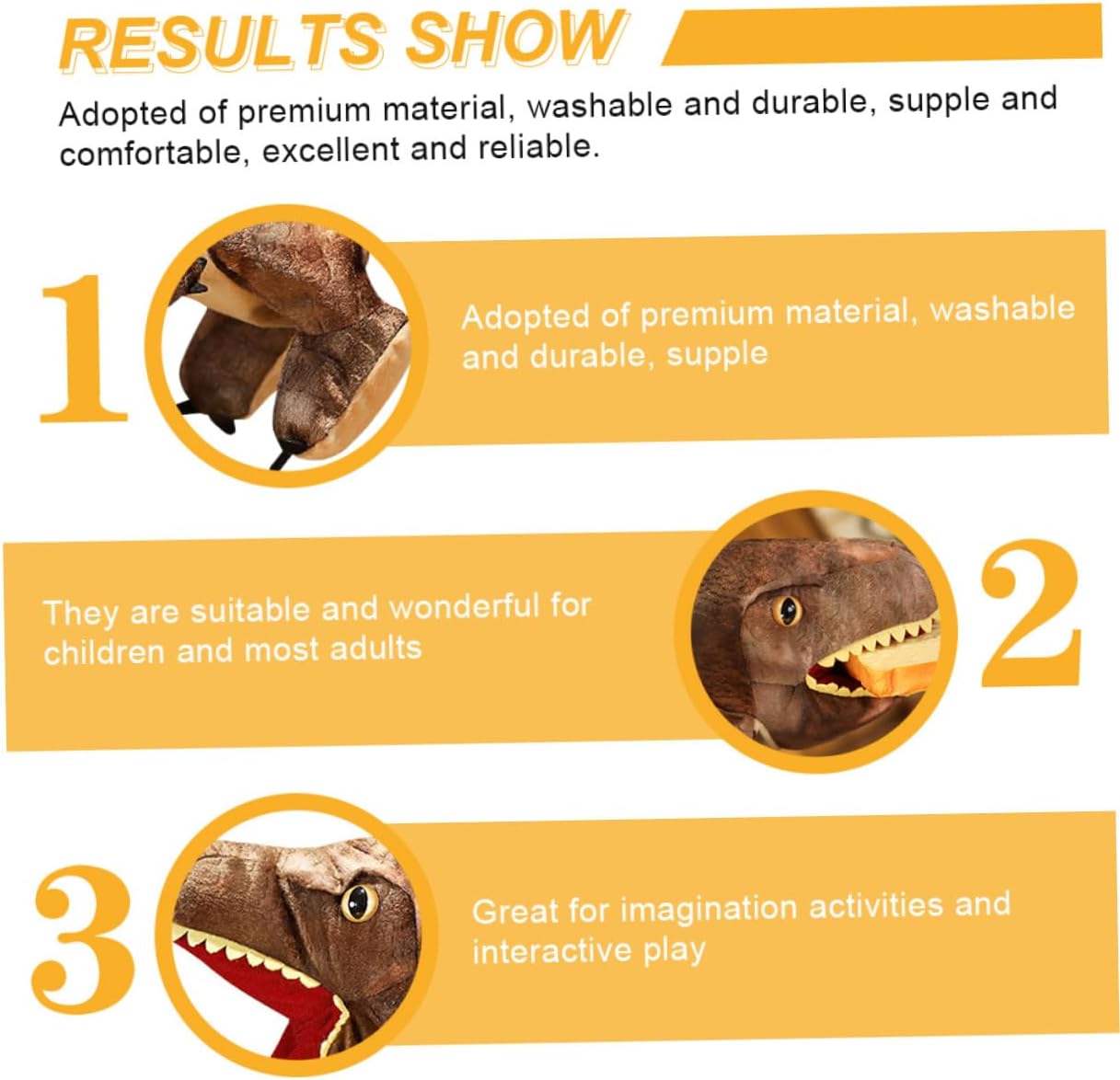 RESULTS SHOW

Adopted of premium material, washable and durable, supple and comfortable, excellent and reliable.

1

Adopted of premium material, washable and durable, supple

They are suitable and wonderful for children and most adults

2

3

Great for imagination activities and interactive play