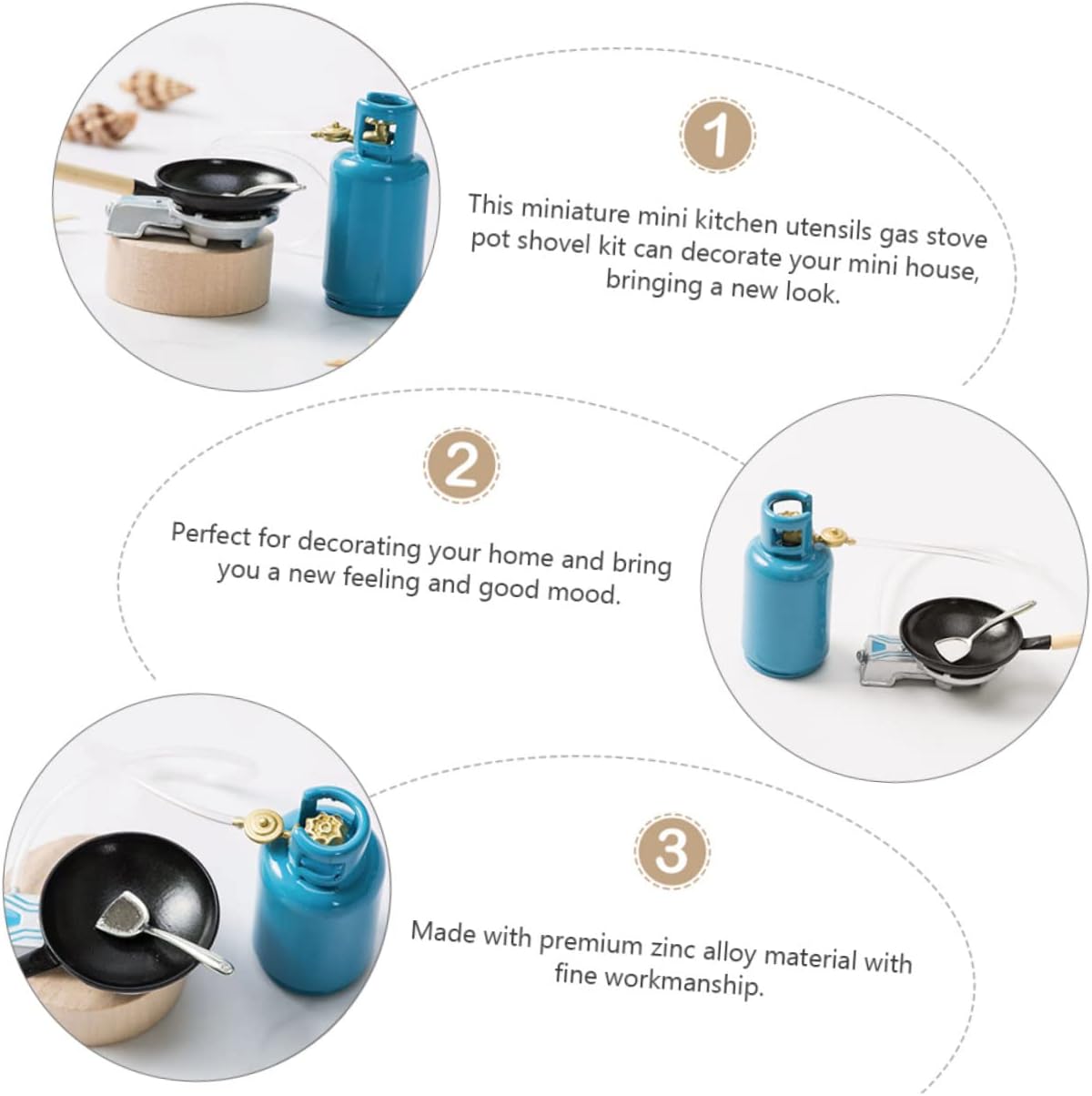 1

This miniature mini kitchen utensils gas stove pot shovel kit can decorate your mini house, bringing a new look.

2

Perfect for decorating your home and bring you a new feeling and good mood.

3

Made with premium zinc alloy material with fine workmanship.