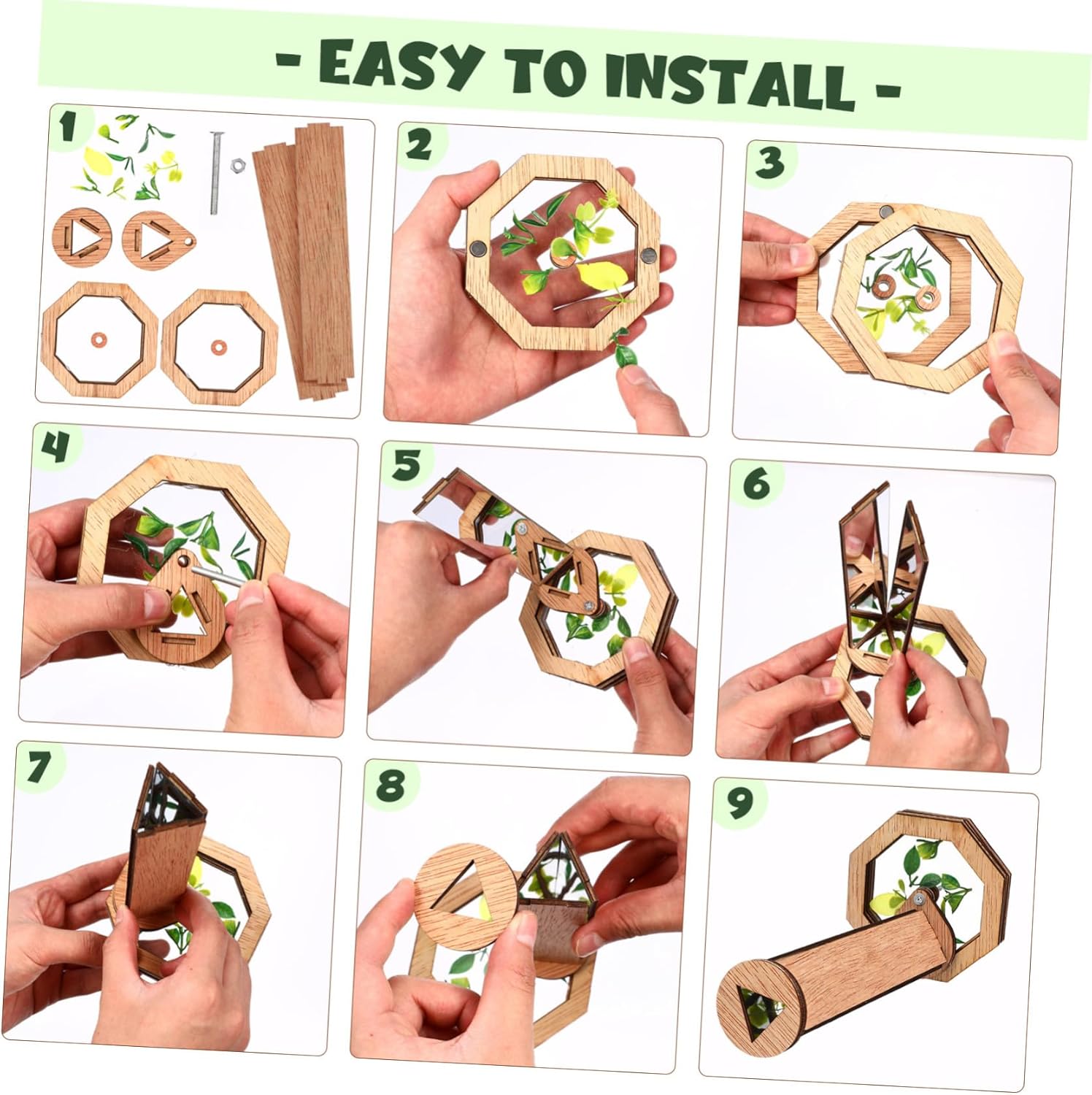 - EASY TO INSTALL -

1

2

3

4

5

6

7

8

9