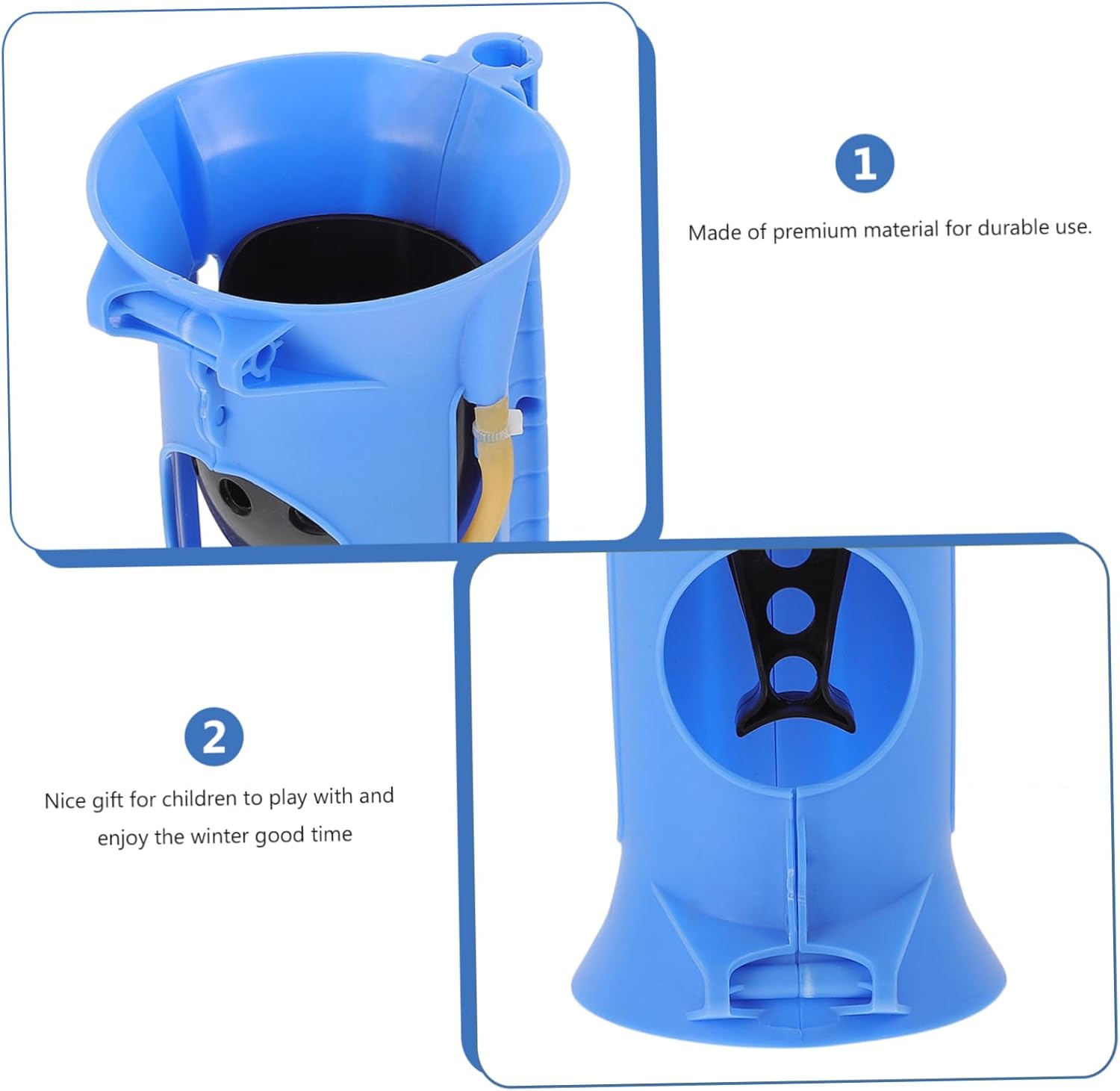 1

Made of premium material for durable use.

2

Nice gift for children to play with and enjoy the winter good time