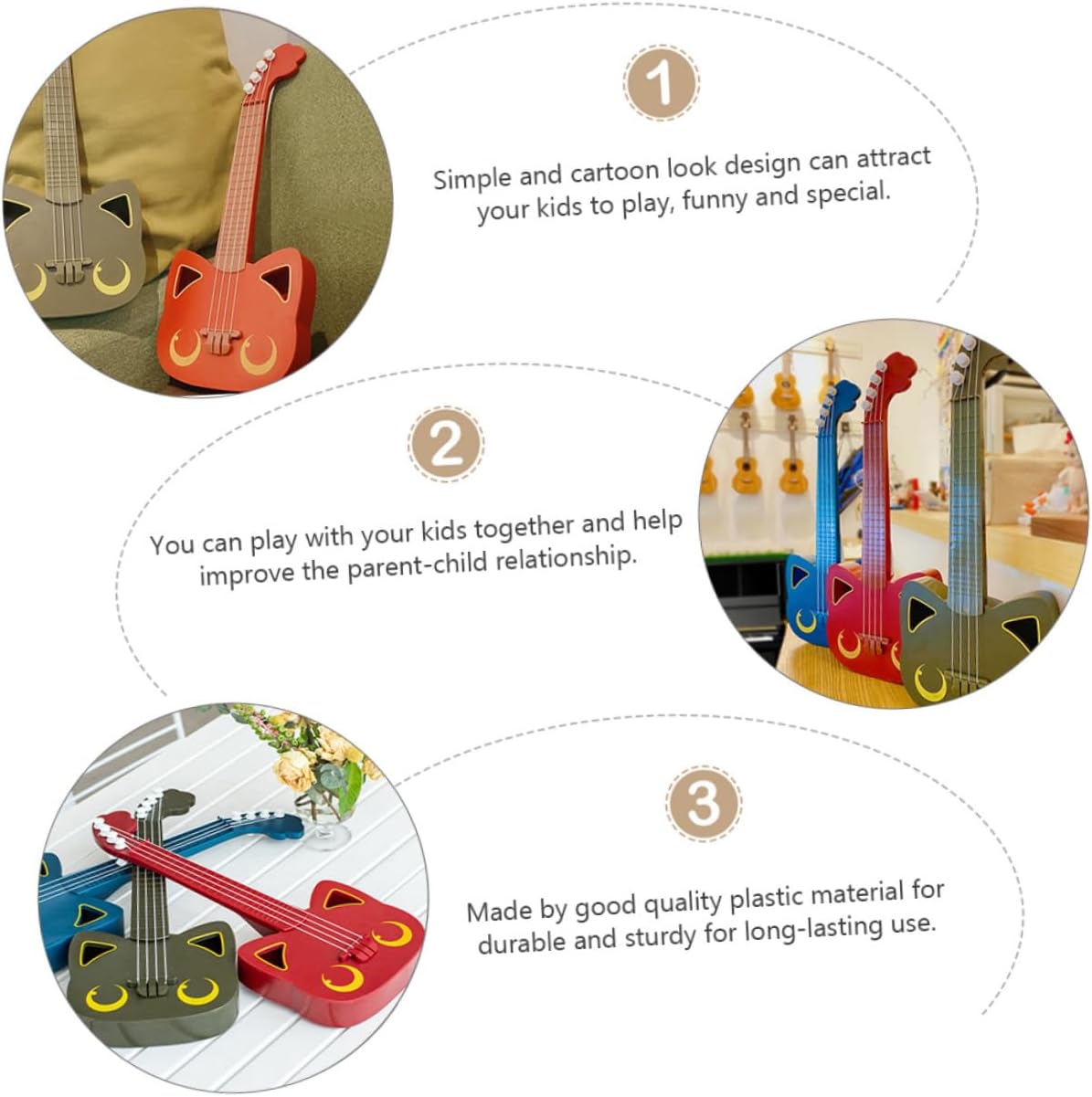 1

Simple and cartoon look design can attract your kids to play, funny and special.

2

You can play with your kids together and help improve the parent-child relationship.

3

Made by good quality plastic material for durable and sturdy for long-lasting use.