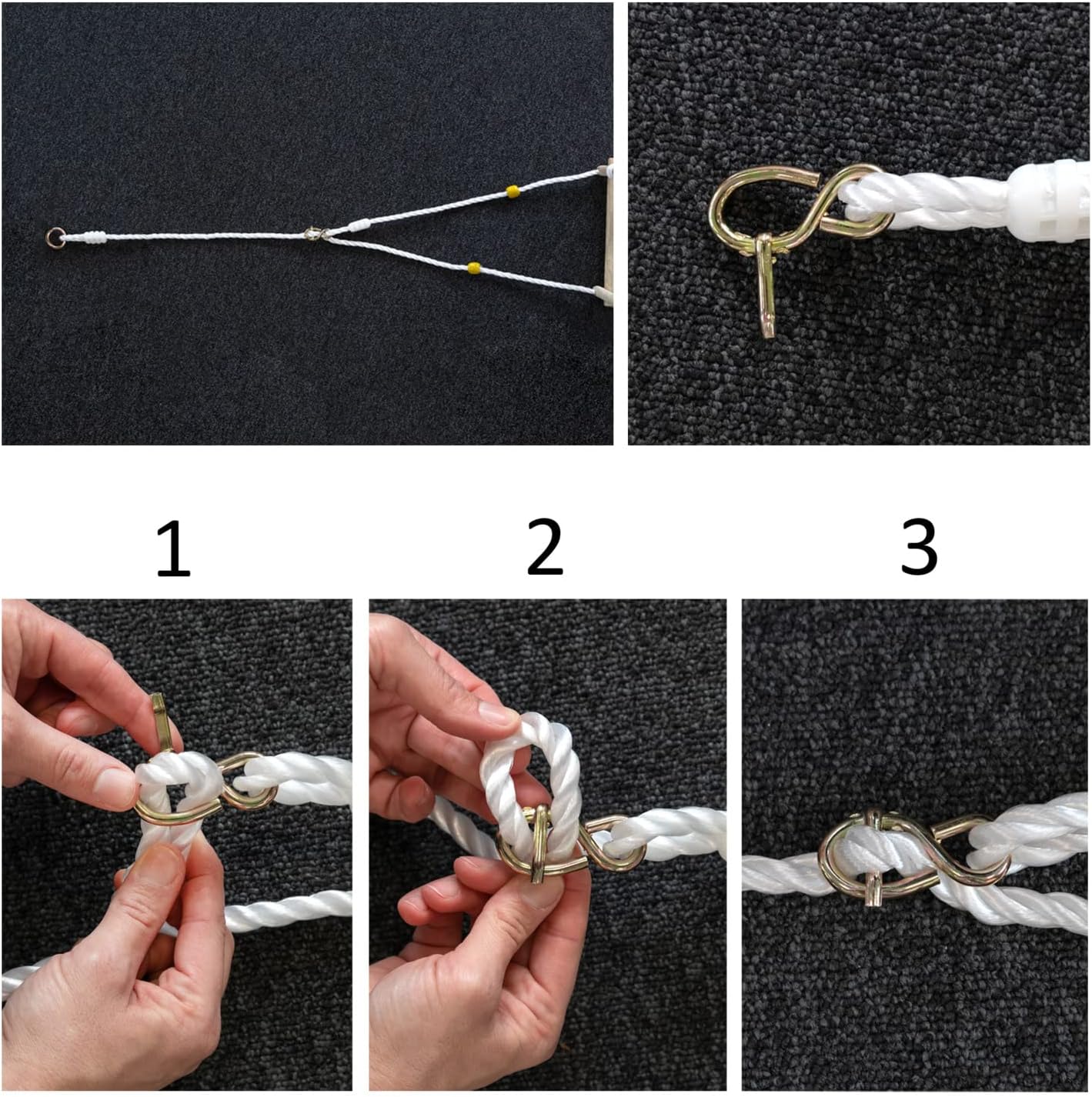 1

2

3