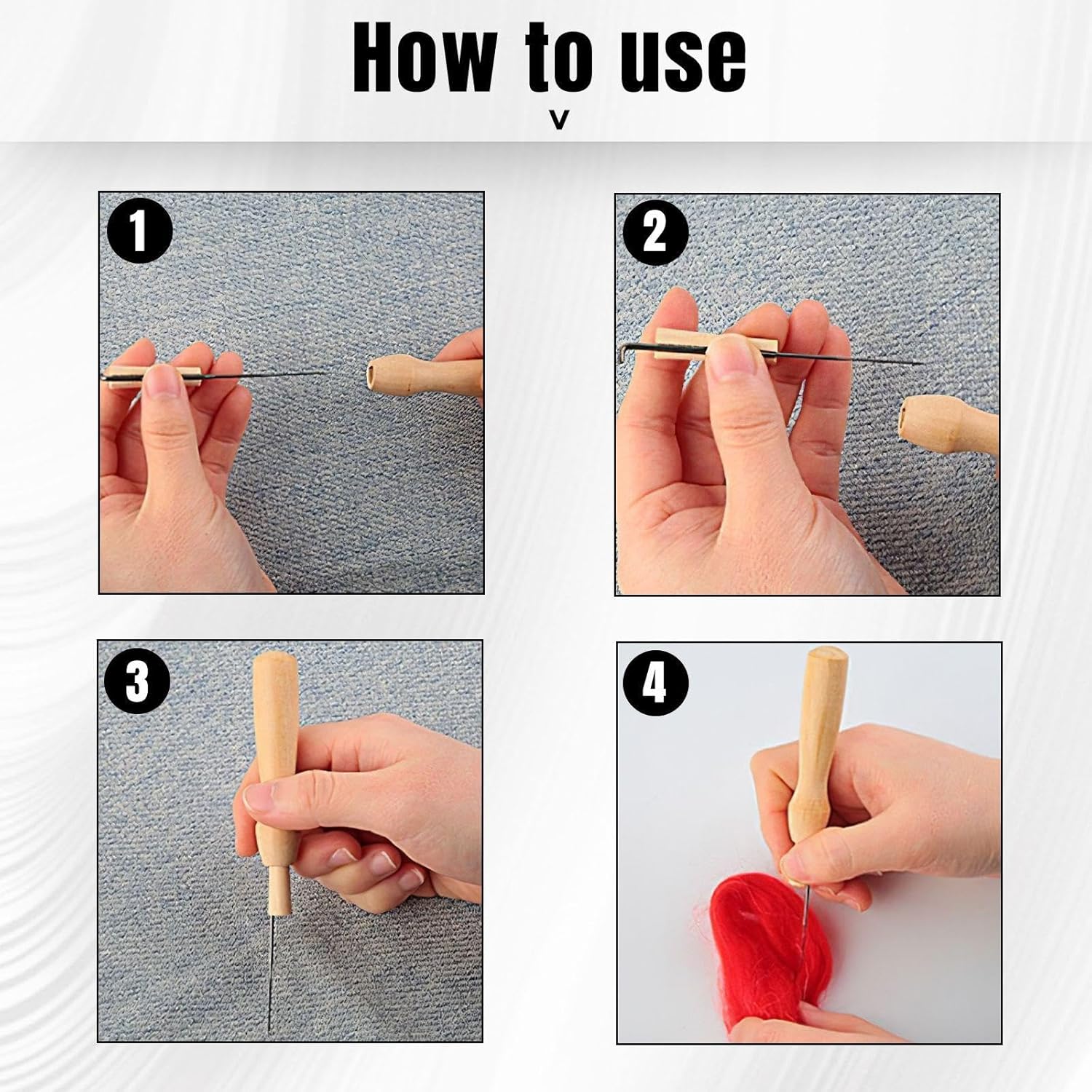 How to use
v

1

2

3

4