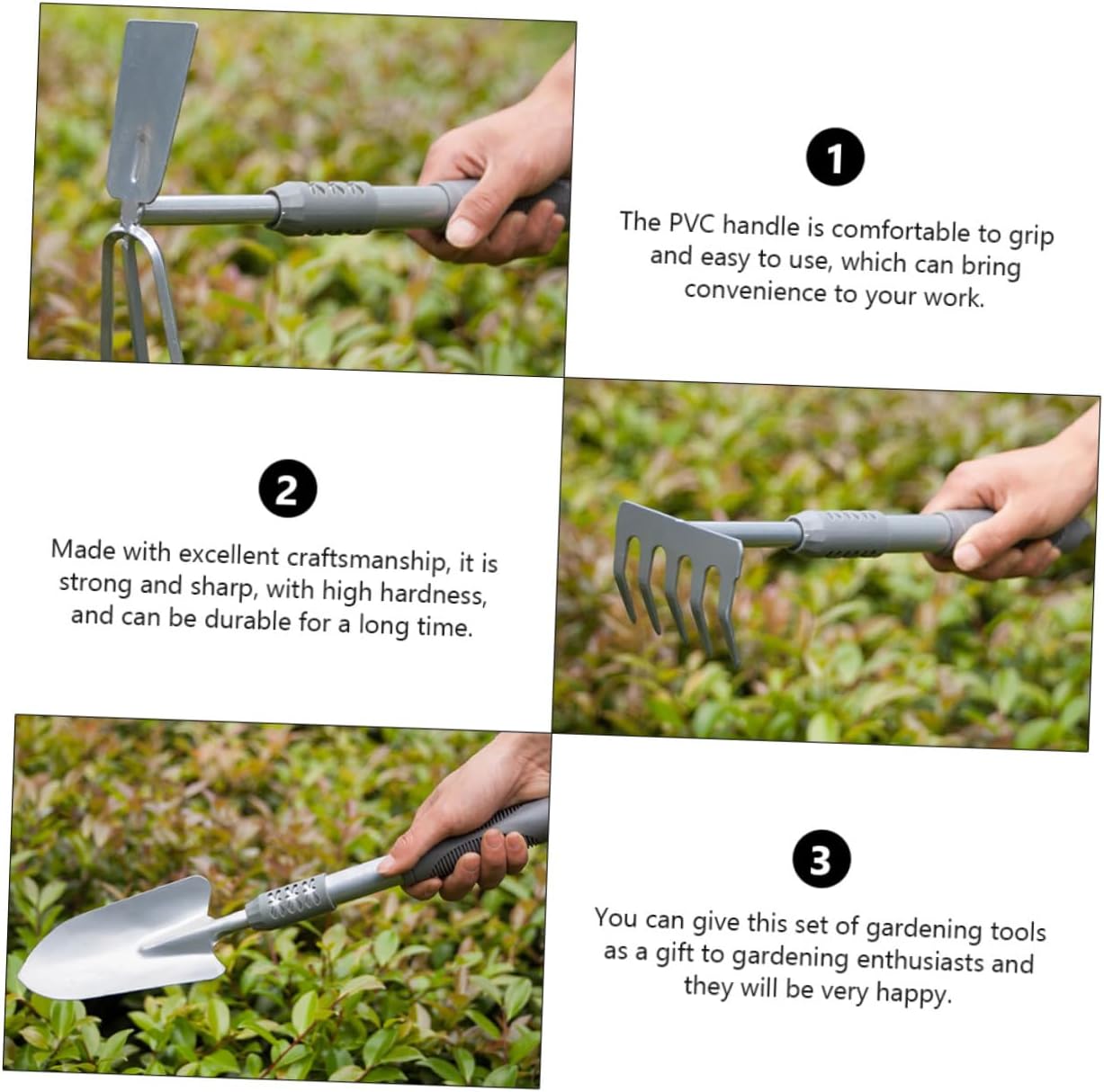 1

The PVC handle is comfortable to grip and easy to use, which can bring convenience to your work.

2

Made with excellent craftsmanship, it is strong and sharp, with high hardness, and can be durable for a long time.

3

You can give this set of gardening tools as a gift to gardening enthusiasts and they will be very happy.