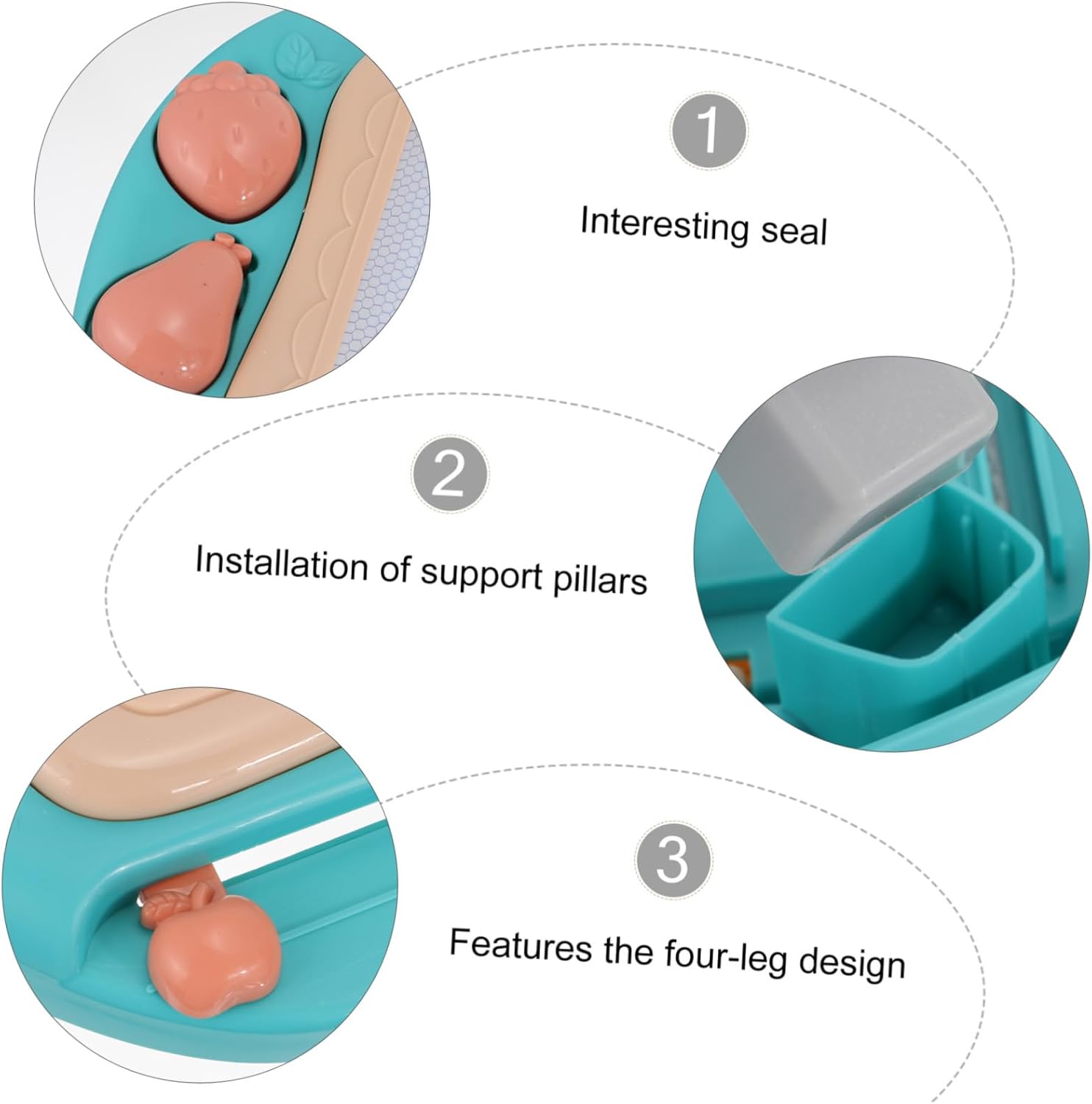 1

Interesting seal

2

Installation of support pillars

3

Features the four-leg design