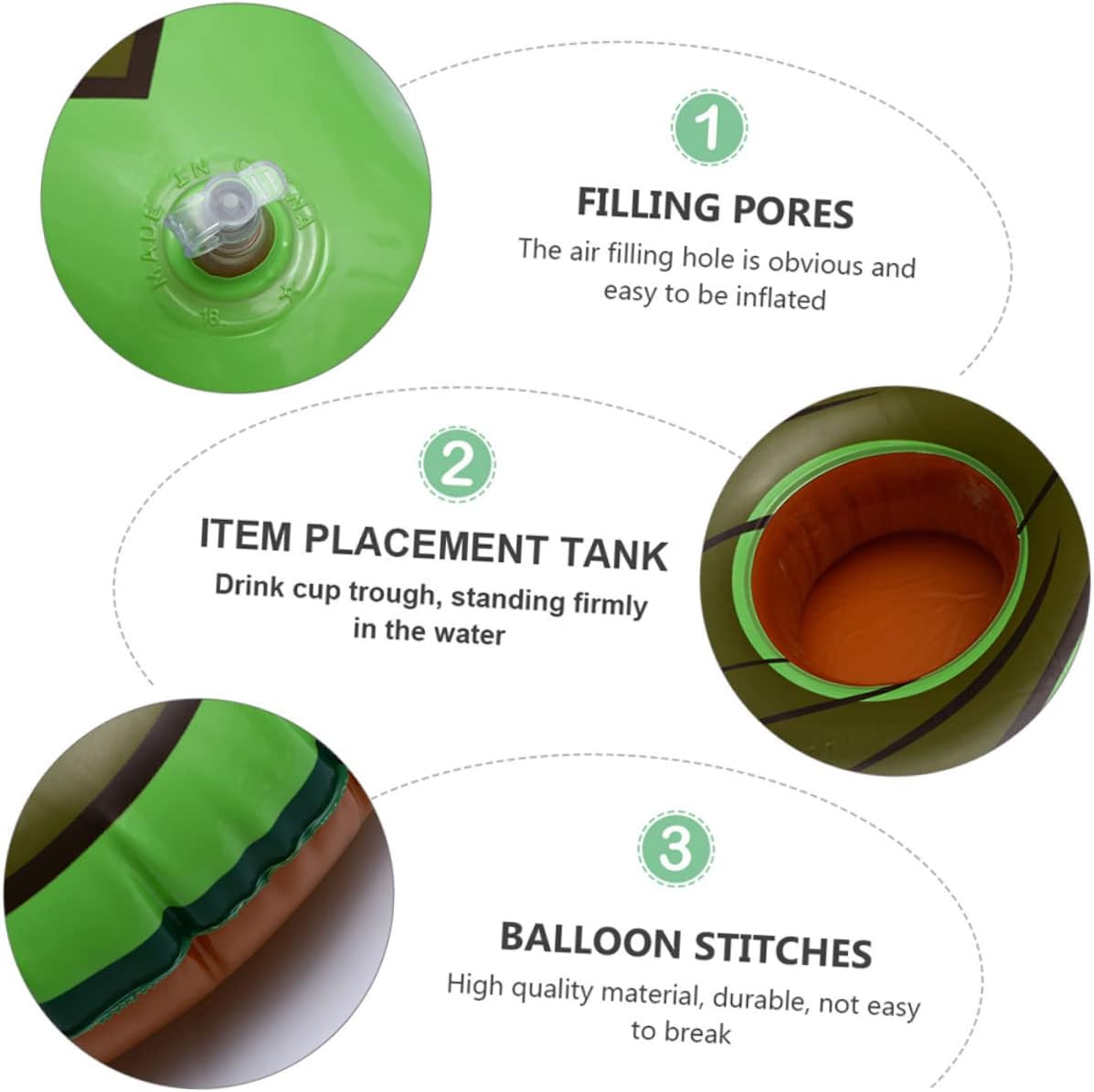 MADE IN CHINA
18

1
FILLING PORES
The air filling hole is obvious and easy to be inflated

2
ITEM PLACEMENT TANK
Drink cup trough, standing firmly in the water

3
BALLOON STITCHES
High quality material, durable, not easy to break