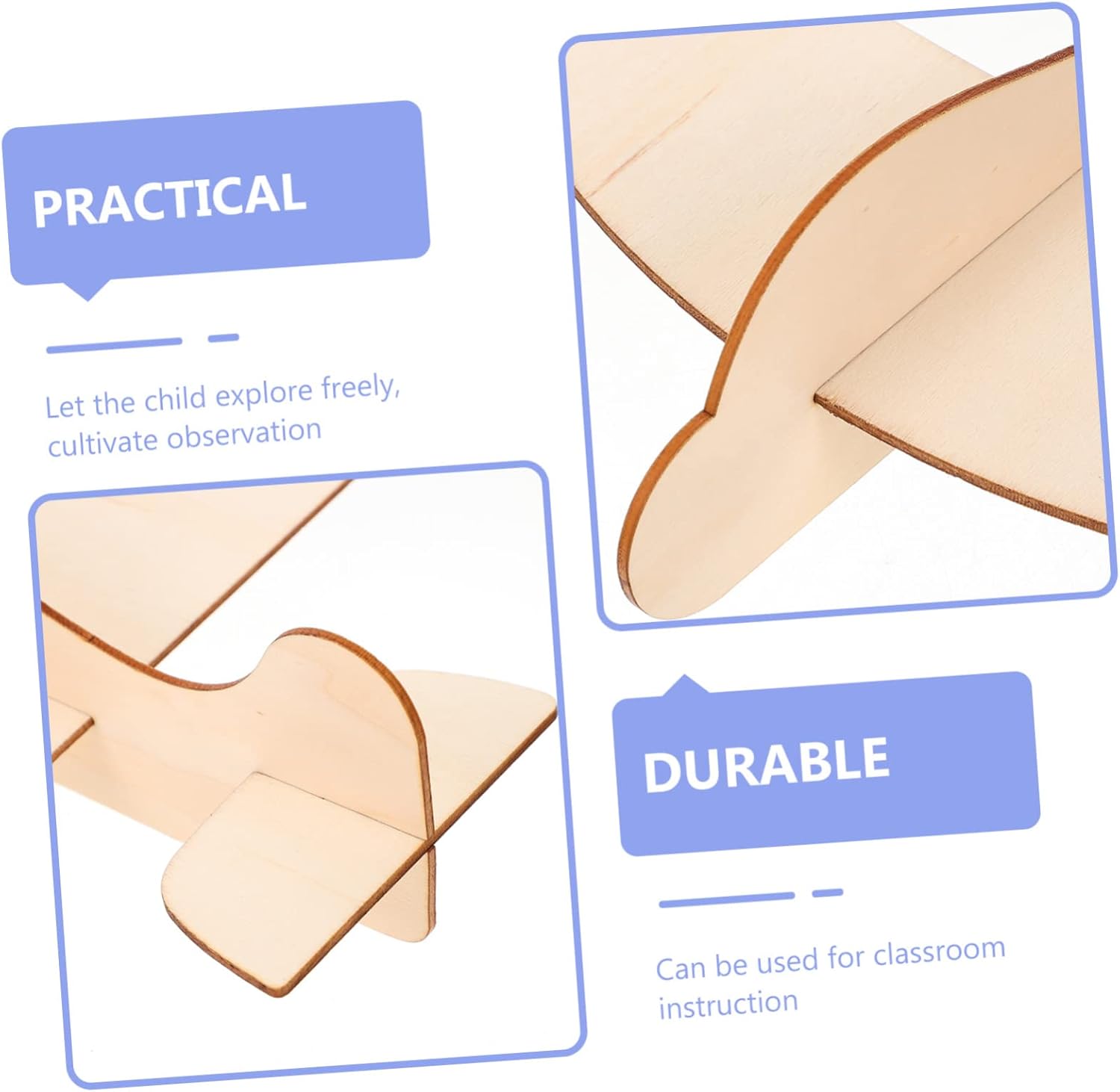 PRACTICAL

Let the child explore freely, cultivate observation

DURABLE

Can be used for classroom instruction