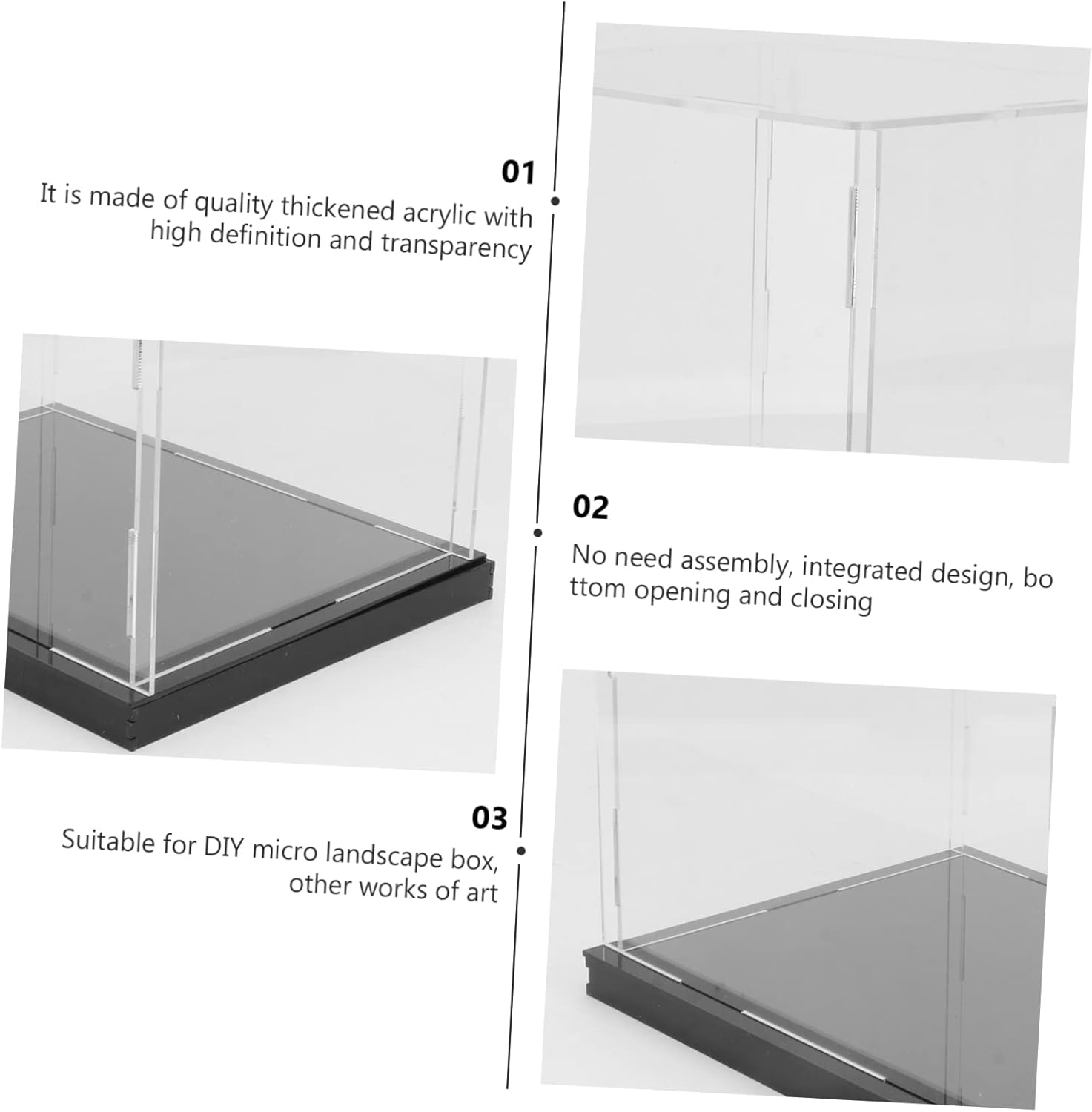 01
It is made of quality thickened acrylic with high definition and transparency

02
No need assembly, integrated design, bo ttom opening and closing

03
Suitable for DIY micro landscape box, other works of art