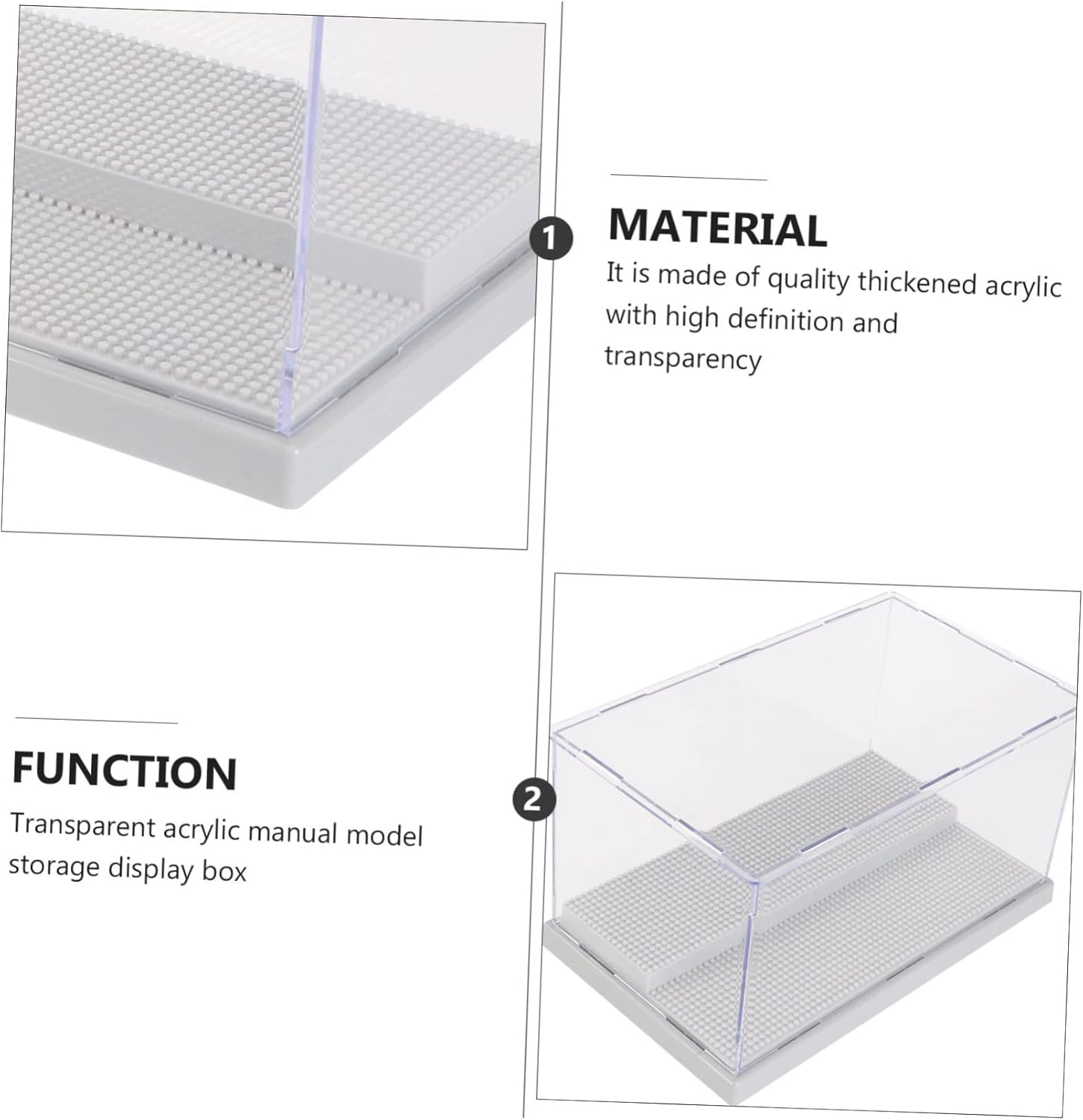 1

MATERIAL

It is made of quality thickened acrylic with high definition and transparency

FUNCTION

Transparent acrylic manual model storage display box

2