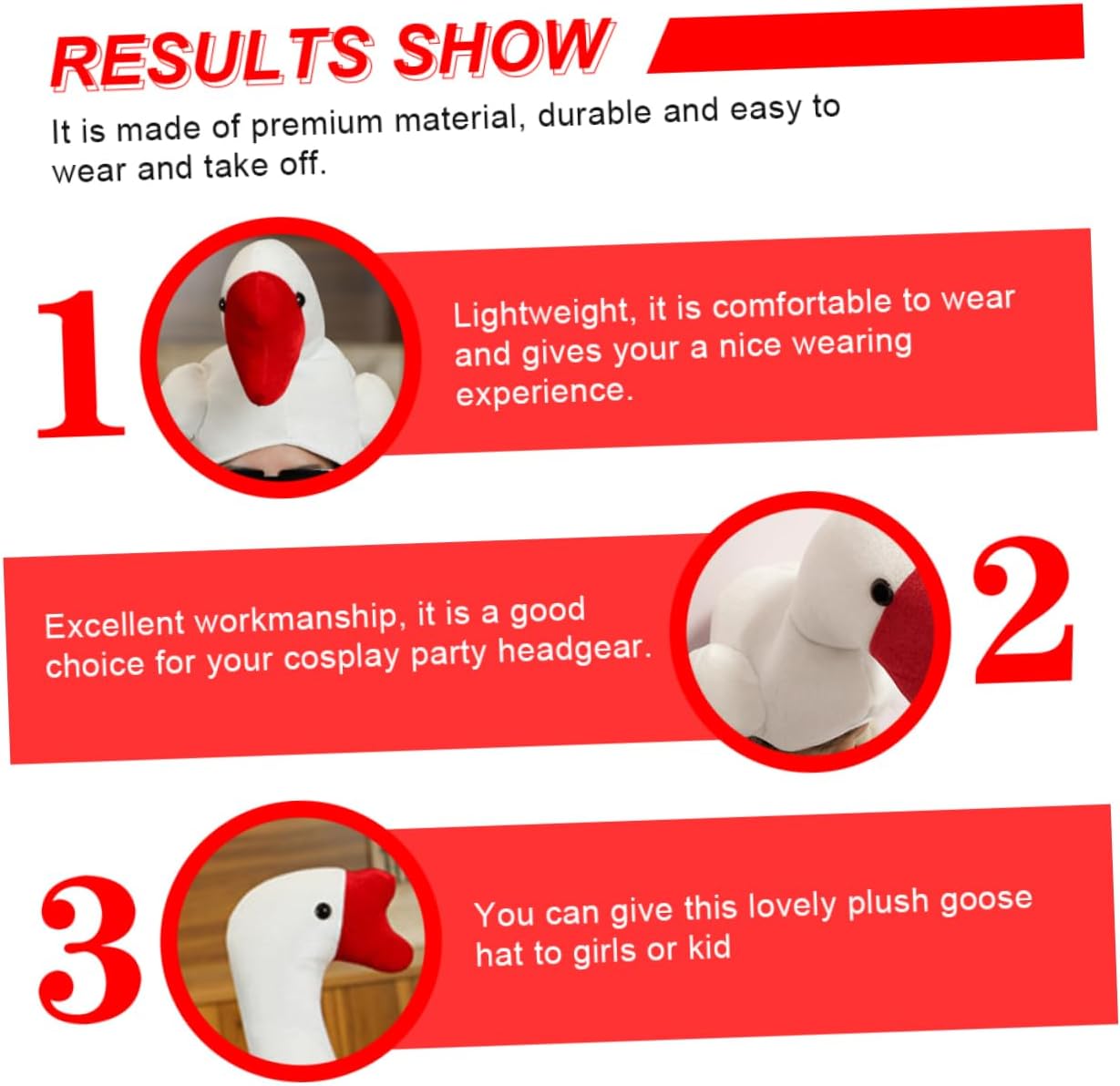 RESULTS SHOW

It is made of premium material, durable and easy to wear and take off.

1

Lightweight, it is comfortable to wear and gives your a nice wearing experience.

Excellent workmanship, it is a good choice for your cosplay party headgear.

2

3

You can give this lovely plush goose hat to girls or kid