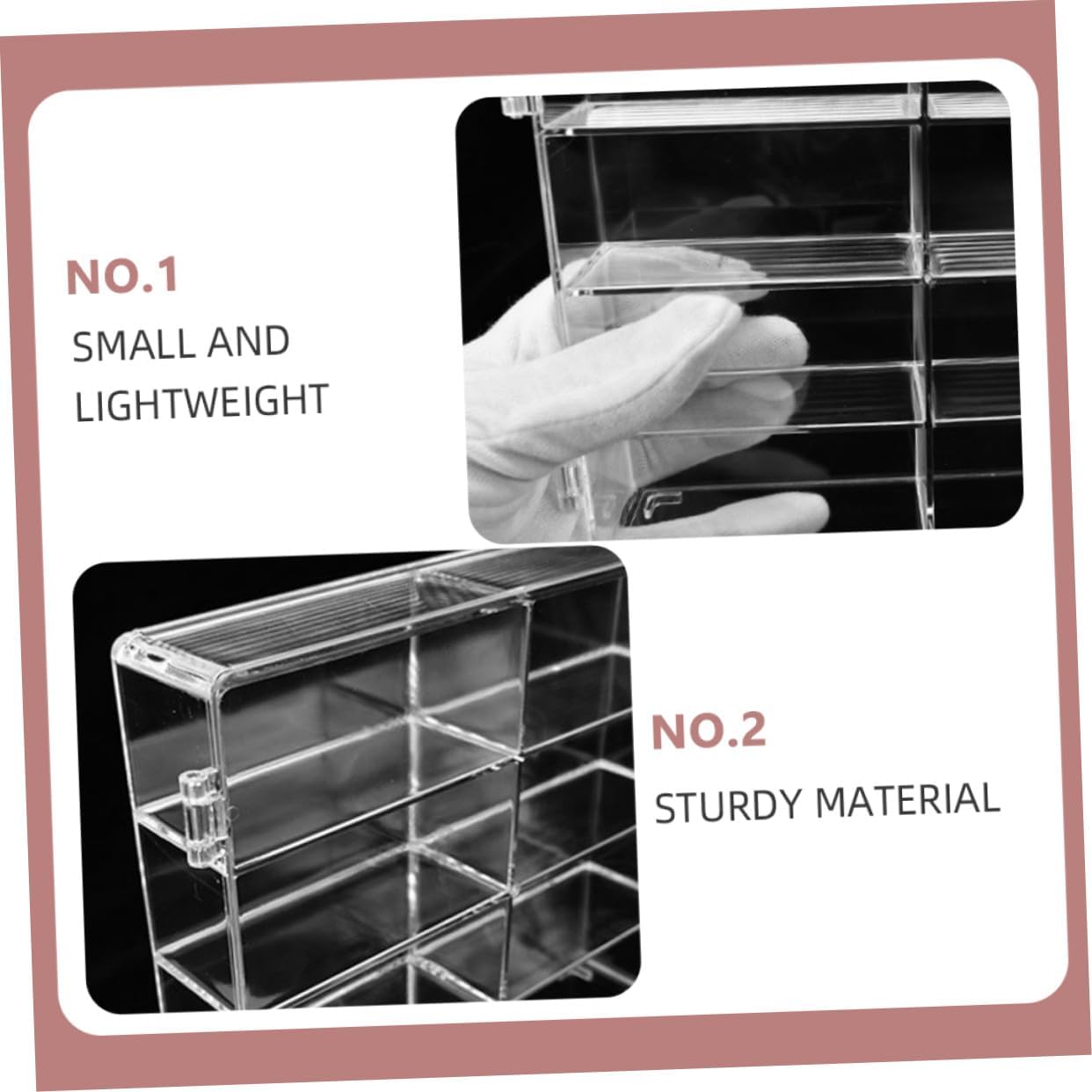 NO.1

SMALL AND LIGHTWEIGHT

NO.2

STURDY MATERIAL